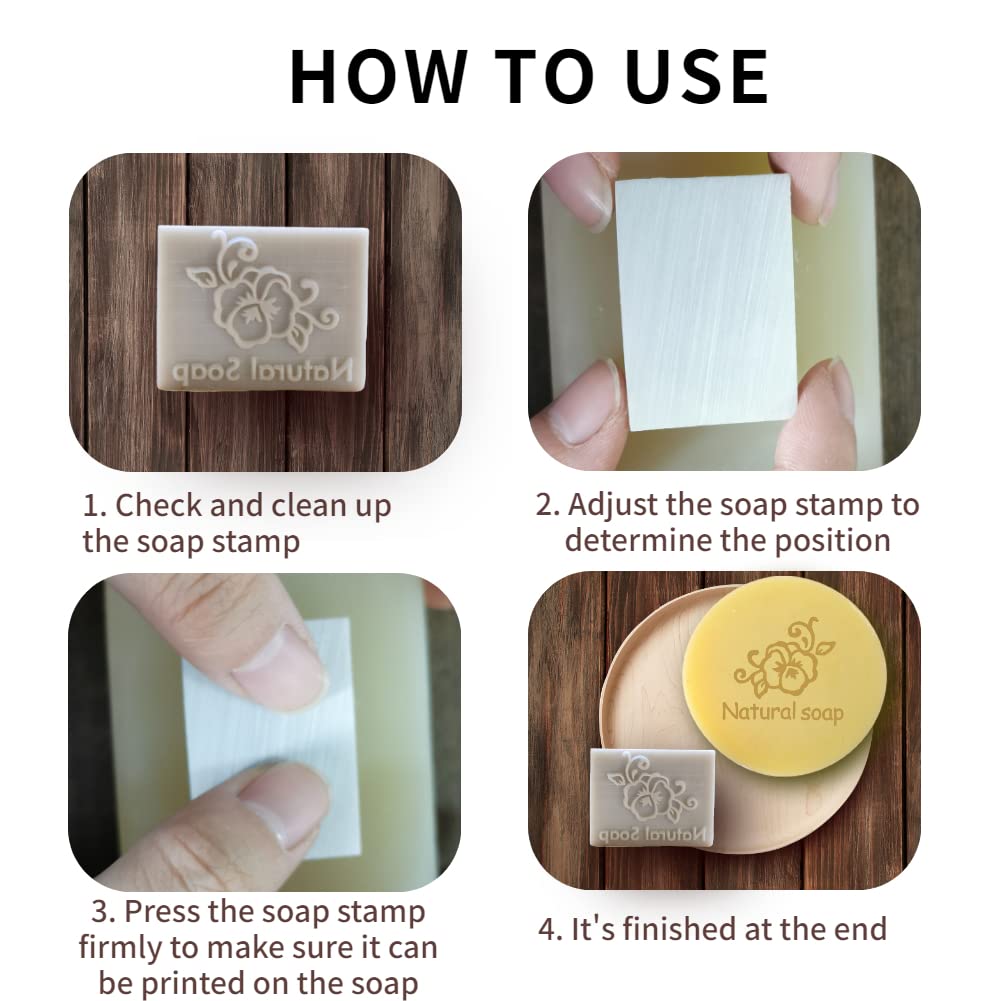 HOW TO USE

Natural Soap

1. Check and clean up the soap stamp

2. Adjust the soap stamp to determine the position

3. Press the soap stamp firmly to make sure it can be printed on the soap

Natural soap

Natural Soap

4. It's finished at the end