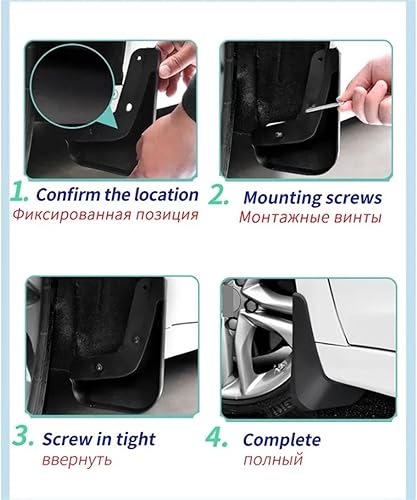 1. Confirm the location
Фиксированная позиция

2. Mounting screws
Монтажные винты

3. Screw in tight
ввернуть

4. Complete
полный