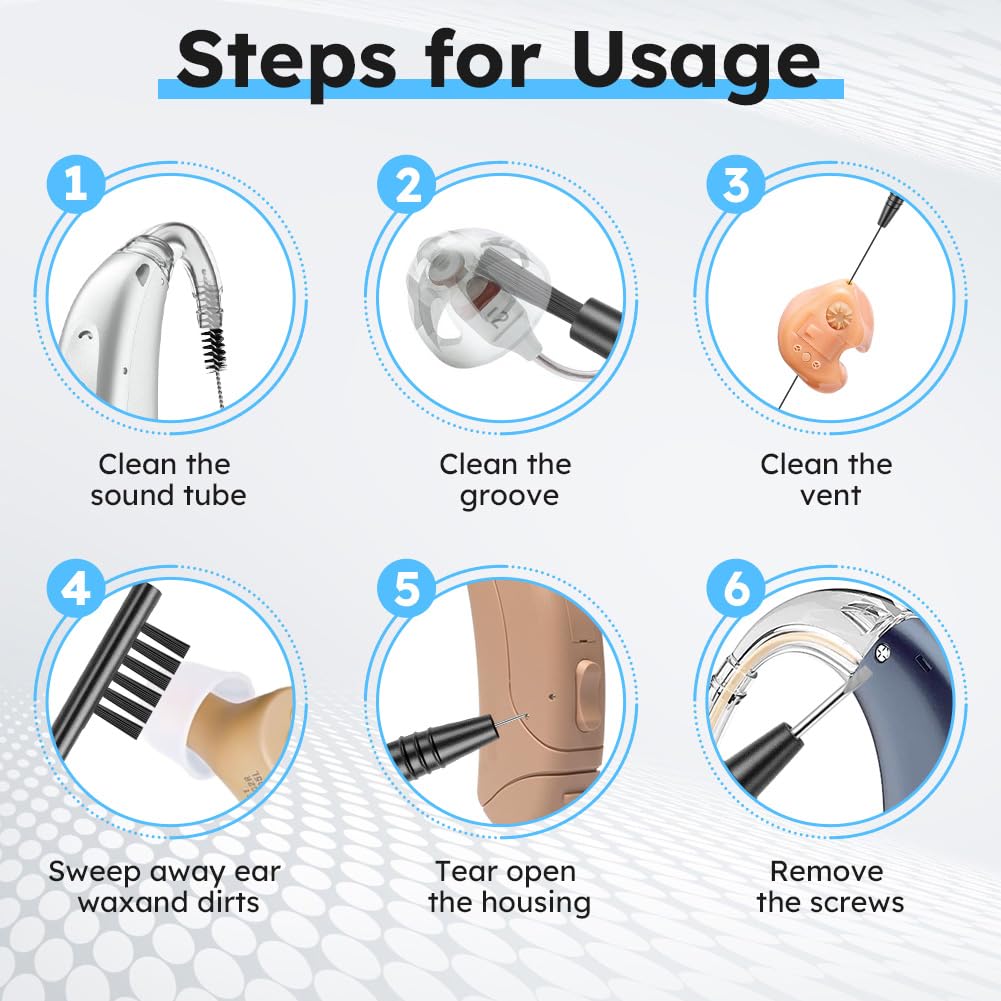 Steps for Usage

1

Clean the sound tube

2

Clean the groove

3

Clean the vent

4

Sweep away ear waxand dirts

5

Tear open the housing

6

Remove the screws