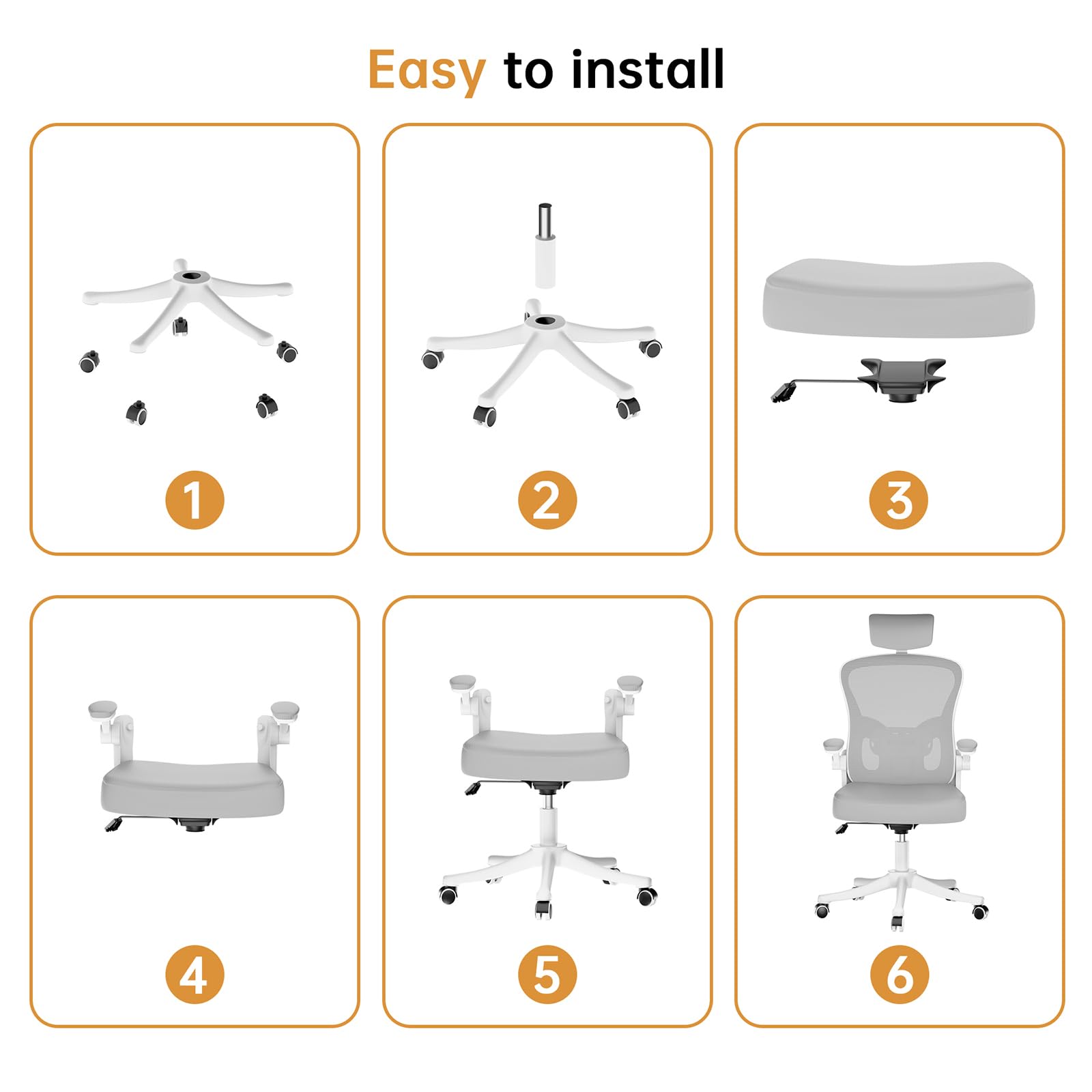 Easy to install

1

2

3

4

5

6