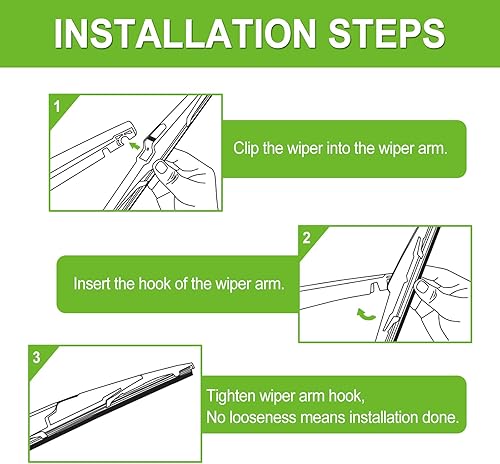 INSTALLATION STEPS

1

Clip the wiper into the wiper arm.

2

Insert the hook of the wiper arm.

3

Tighten wiper arm hook,
No looseness means installation done.