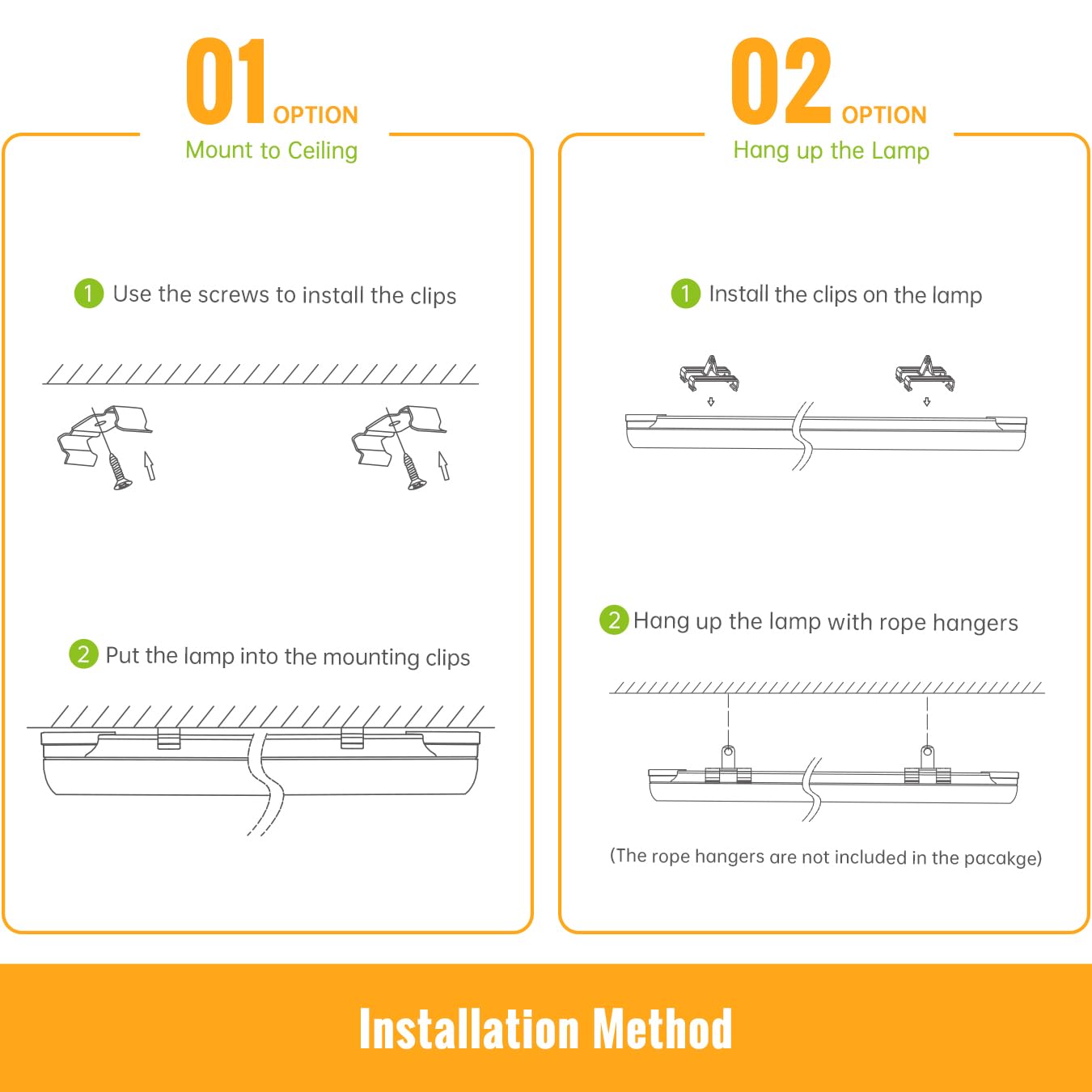 01 OPTION
Mount to Ceiling

1 Use the screws to install the clips

2 Put the lamp into the mounting clips

02 OPTION
Hang up the Lamp

1 Install the clips on the lamp

2 Hang up the lamp with rope hangers

(The rope hangers are not included in the pacakge)

Installation Method