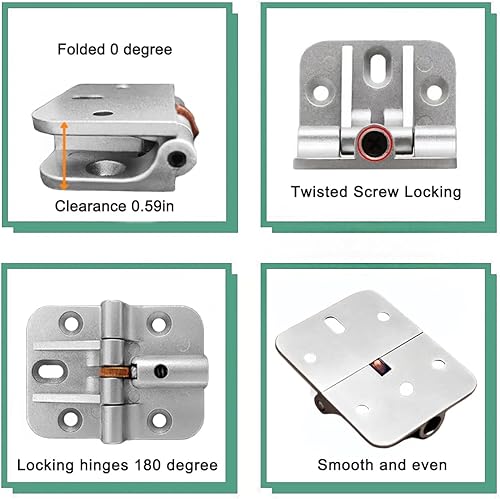 Folded 0 degree

Clearance 0.59in

Twisted Screw Locking

Locking hinges 180 degree

Smooth and even