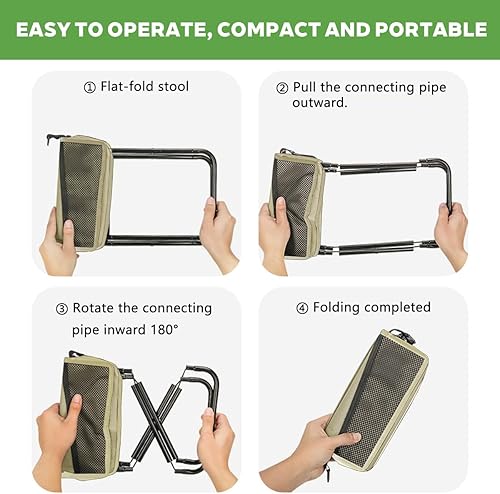 EASY TO OPERATE, COMPACT AND PORTABLE

① Flat-fold stool

② Pull the connecting pipe outward.

③ Rotate the connecting pipe inward 180°

④ Folding completed