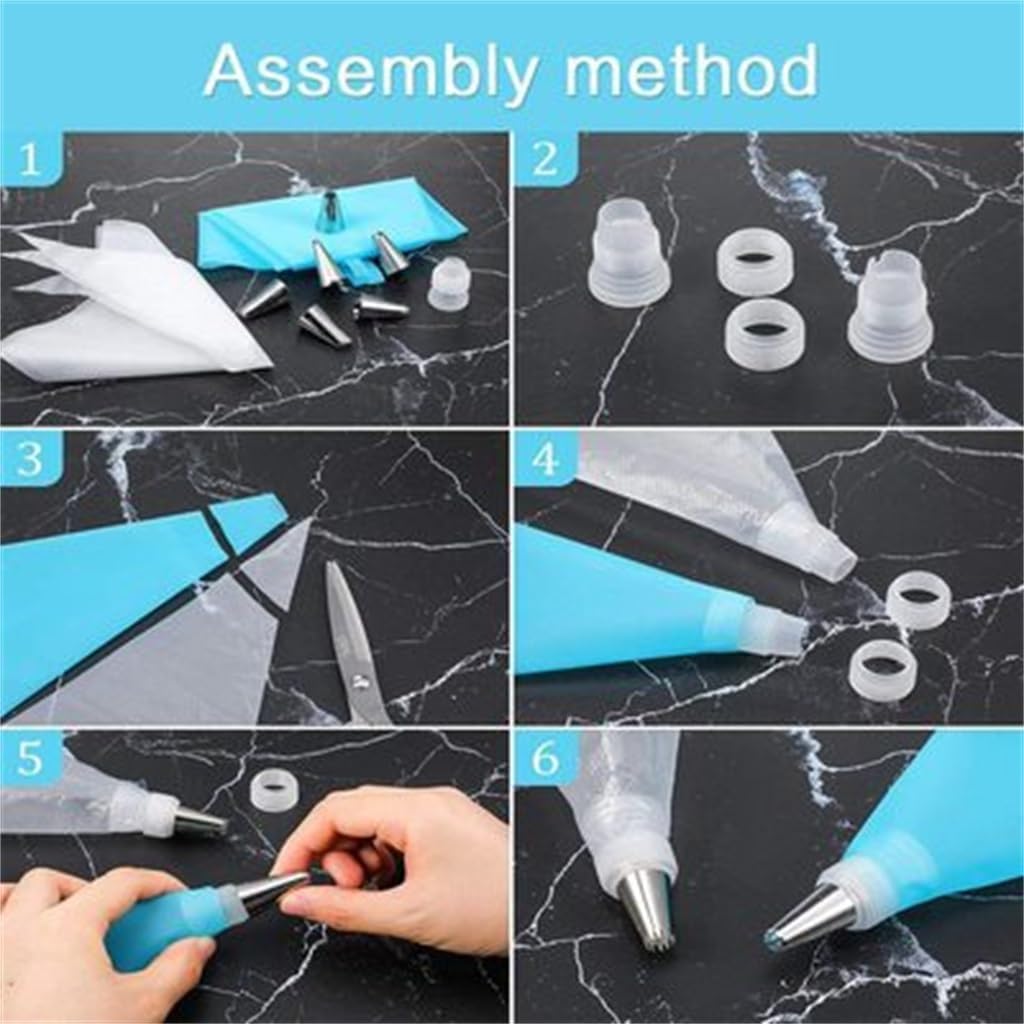 Assembly method

1

2

3

4

5

6