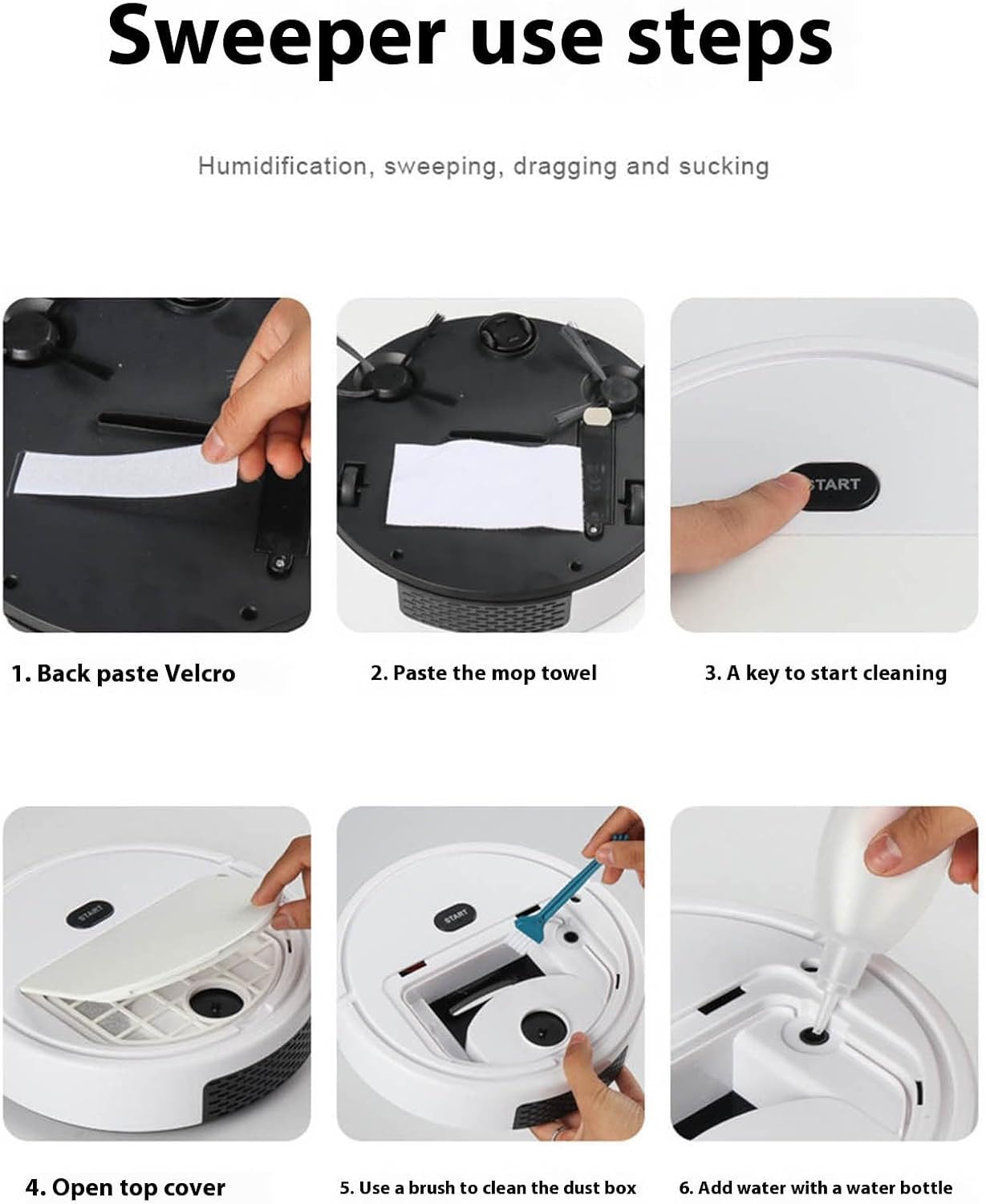 Sweeper use steps

Humidification, sweeping, dragging and sucking

START

1. Back paste Velcro

2. Paste the mop towel

3. A key to start cleaning

START

START

4. Open top cover

5. Use a brush to clean the dust box

6. Add water with a water bottle