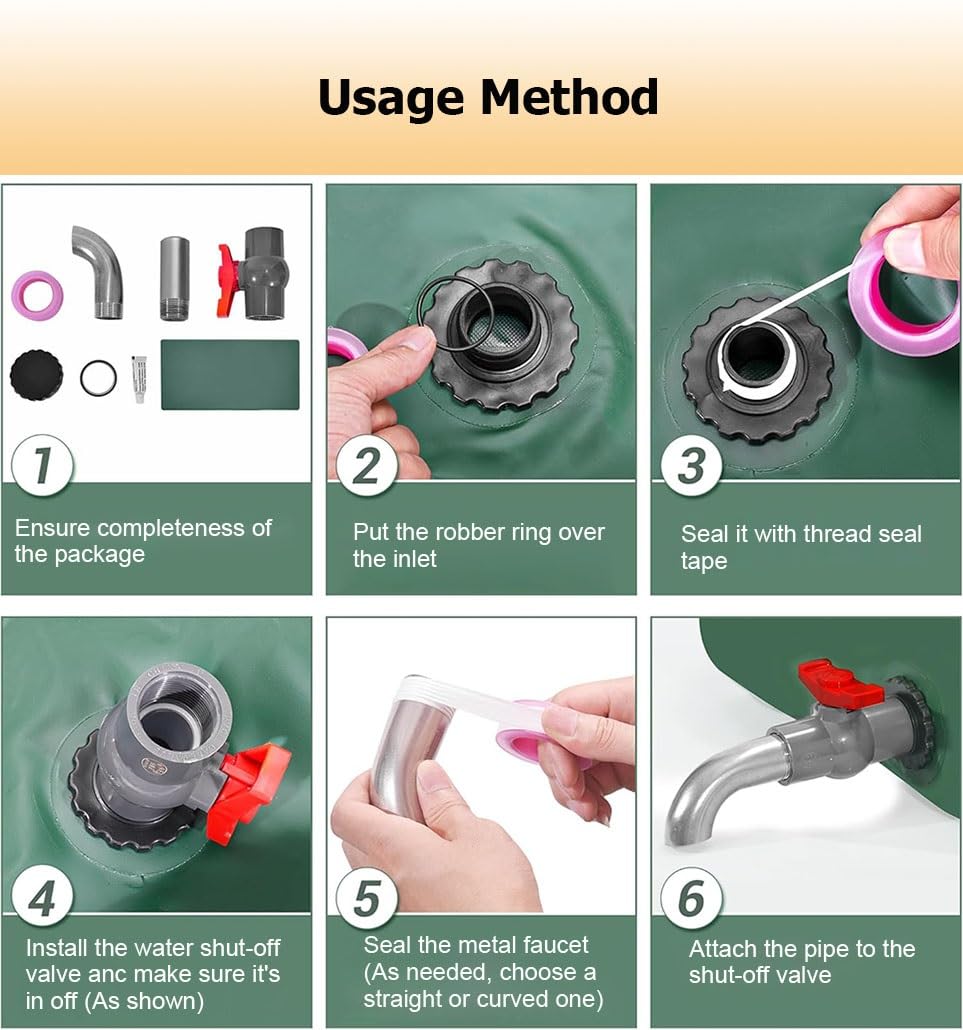 Usage Method

1
Ensure completeness of the package

2
Put the robber ring over the inlet

3
Seal it with thread seal tape

4
Install the water shut-off valve anc make sure it's in off (As shown)

5
Seal the metal faucet (As needed, choose a straight or curved one)

6
Attach the pipe to the shut-off valve