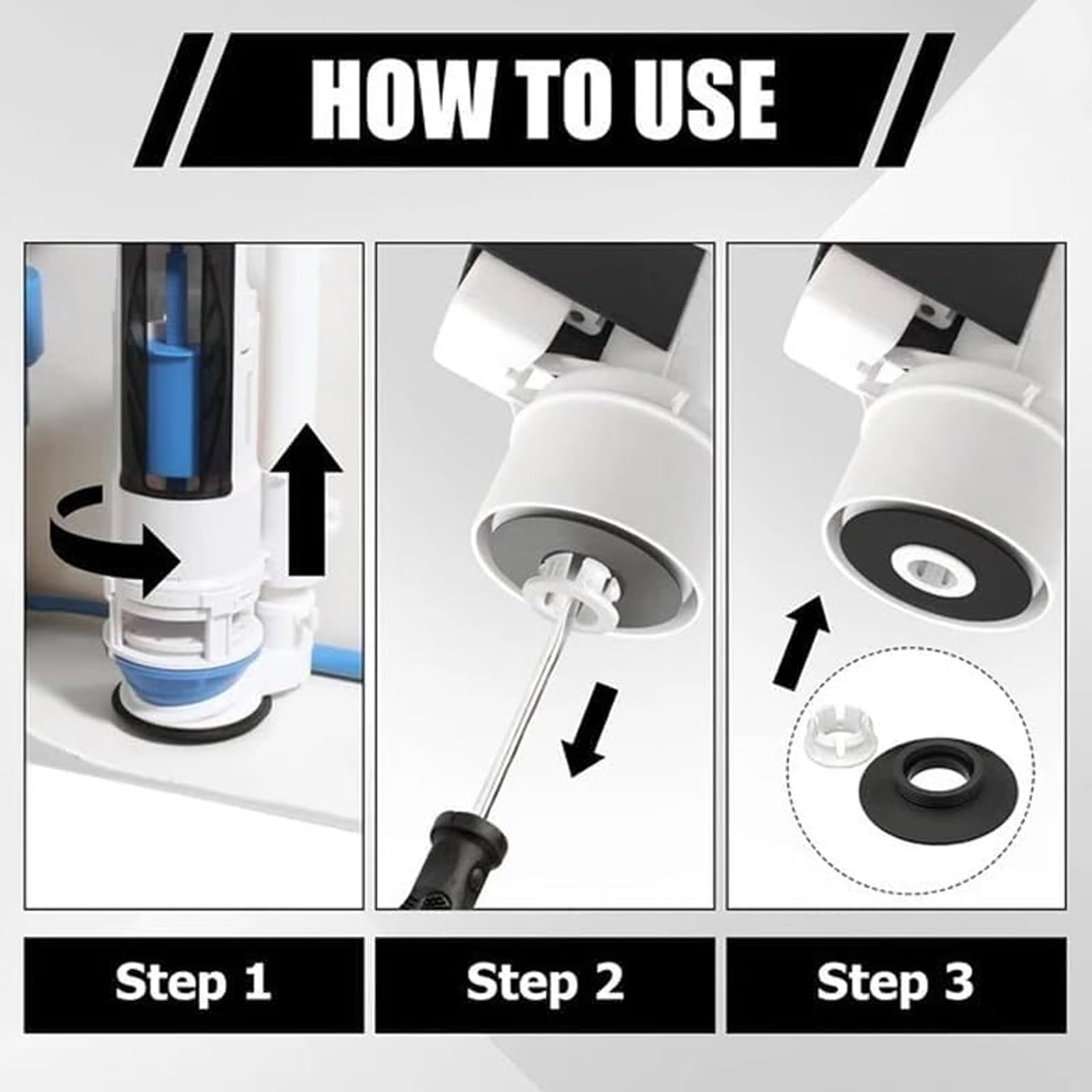 HOW TO USE

Step 1

Step 2

Step 3