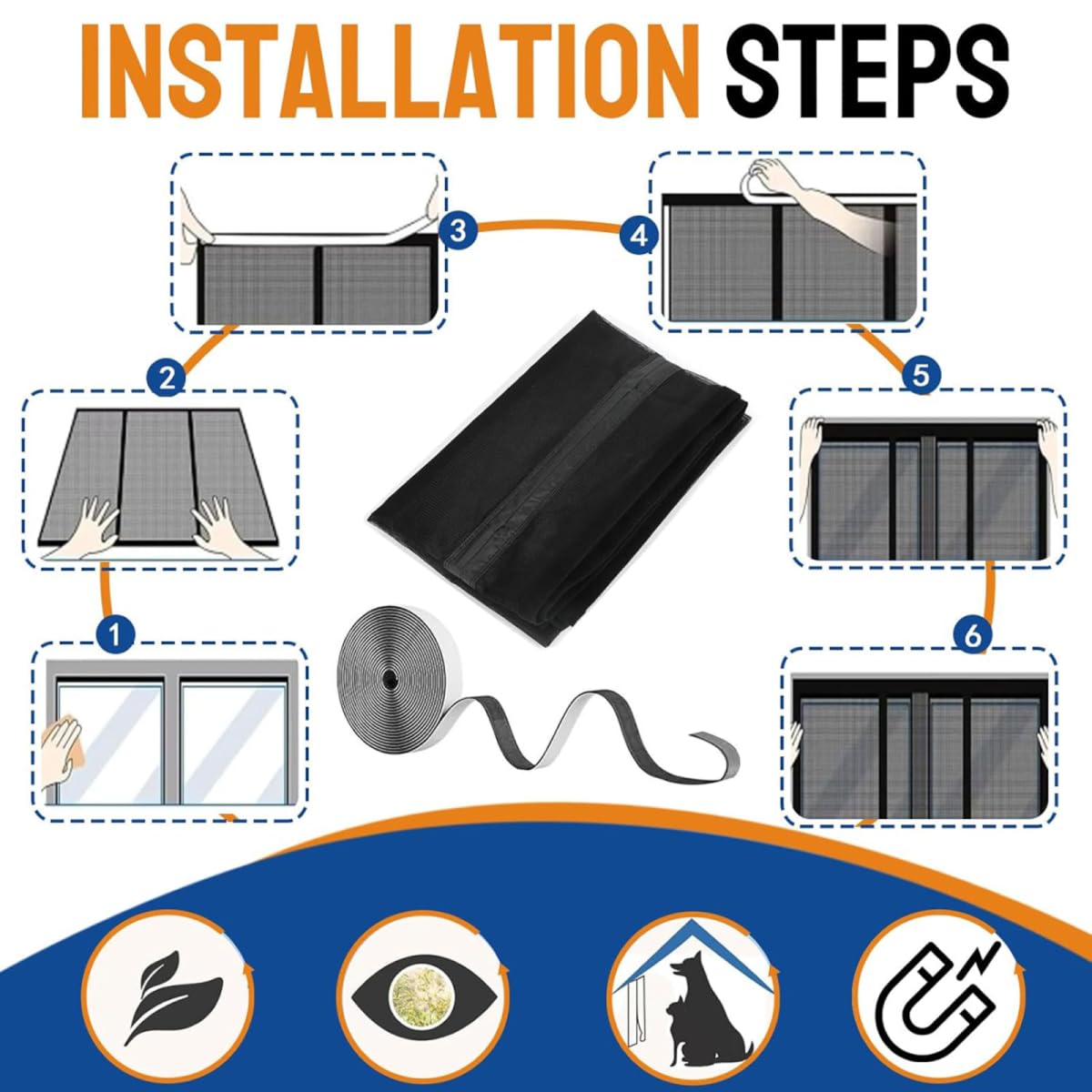 INSTALLATION STEPS

3

4

2

5

1

6