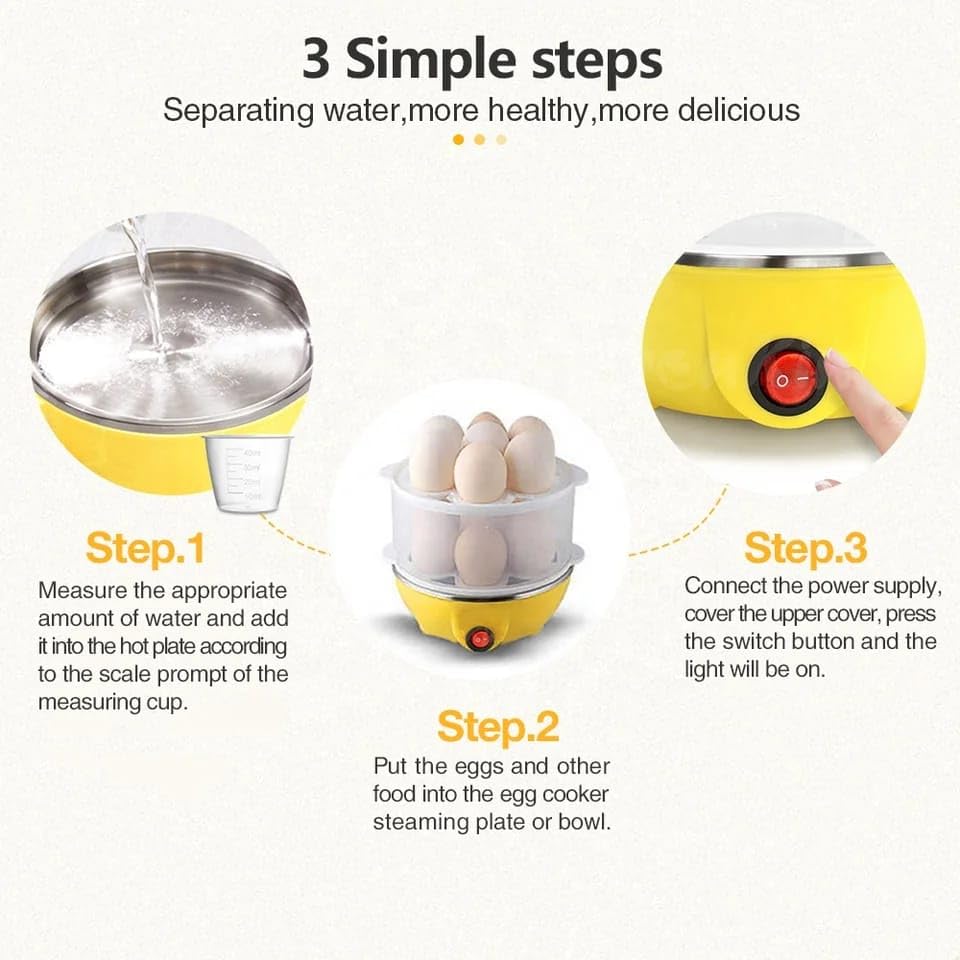 3 Simple steps

Separating water,more healthy,more delicious

Step.1

Measure the appropriate amount of water and add it into the hot plate according to the scale prompt of the measuring cup.

Step.2

Put the eggs and other food into the egg cooker steaming plate or bowl.

Step.3

Connect the power supply, cover the upper cover, press the switch button and the light will be on.