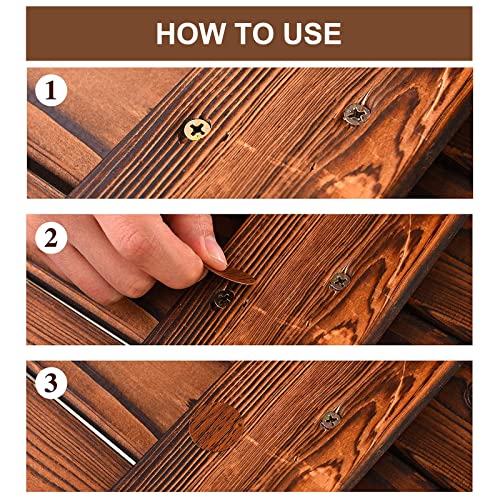 HOW TO USE

1

2

3