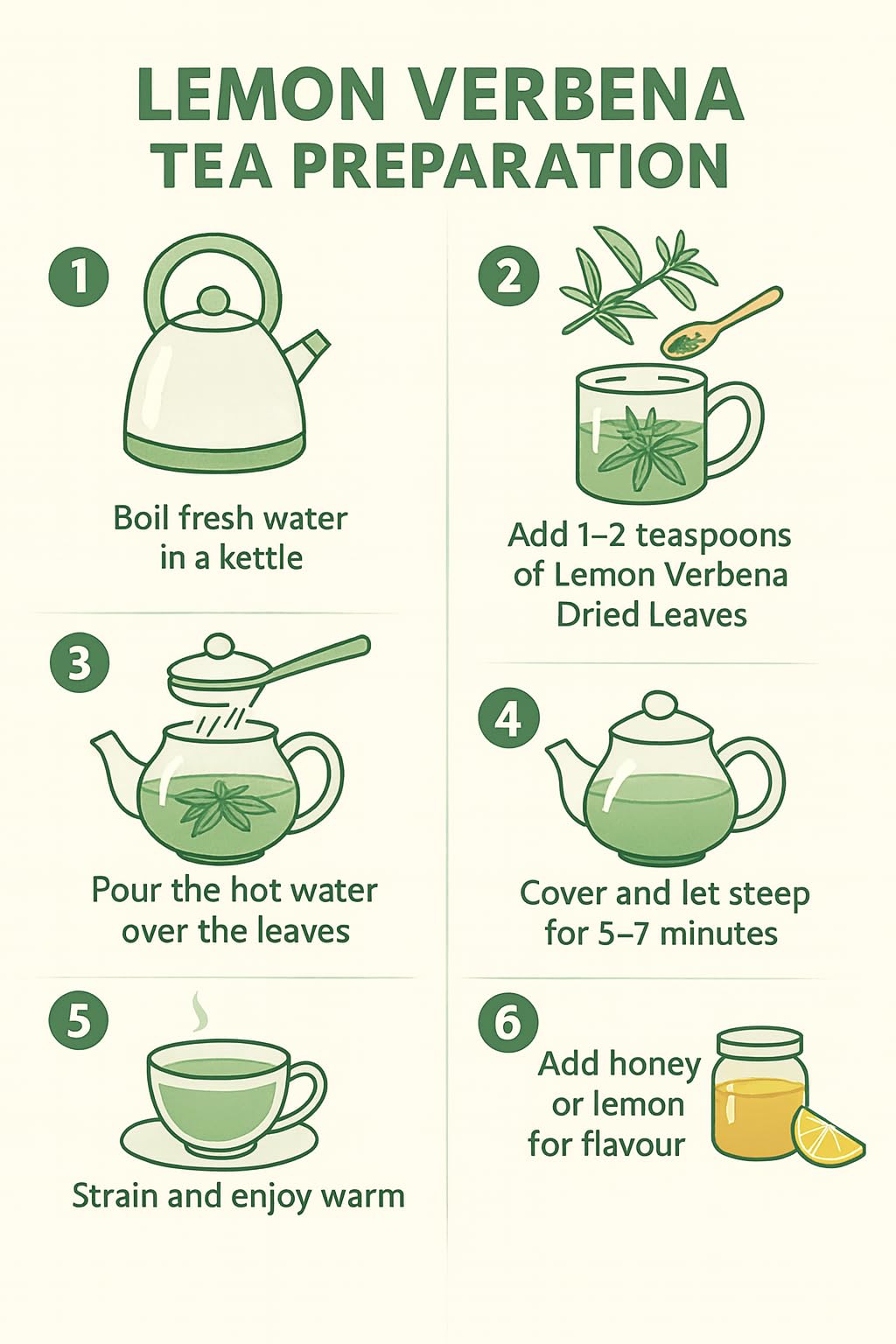 LEMON VERBENA TEA PREPARATION

1

Boil fresh water in a kettle

2

Add 1–2 teaspoons of Lemon Verbena Dried Leaves

3

Pour the hot water over the leaves

4

Cover and let steep for 5–7 minutes

5

Strain and enjoy warm

6

Add honey or lemon for flavour