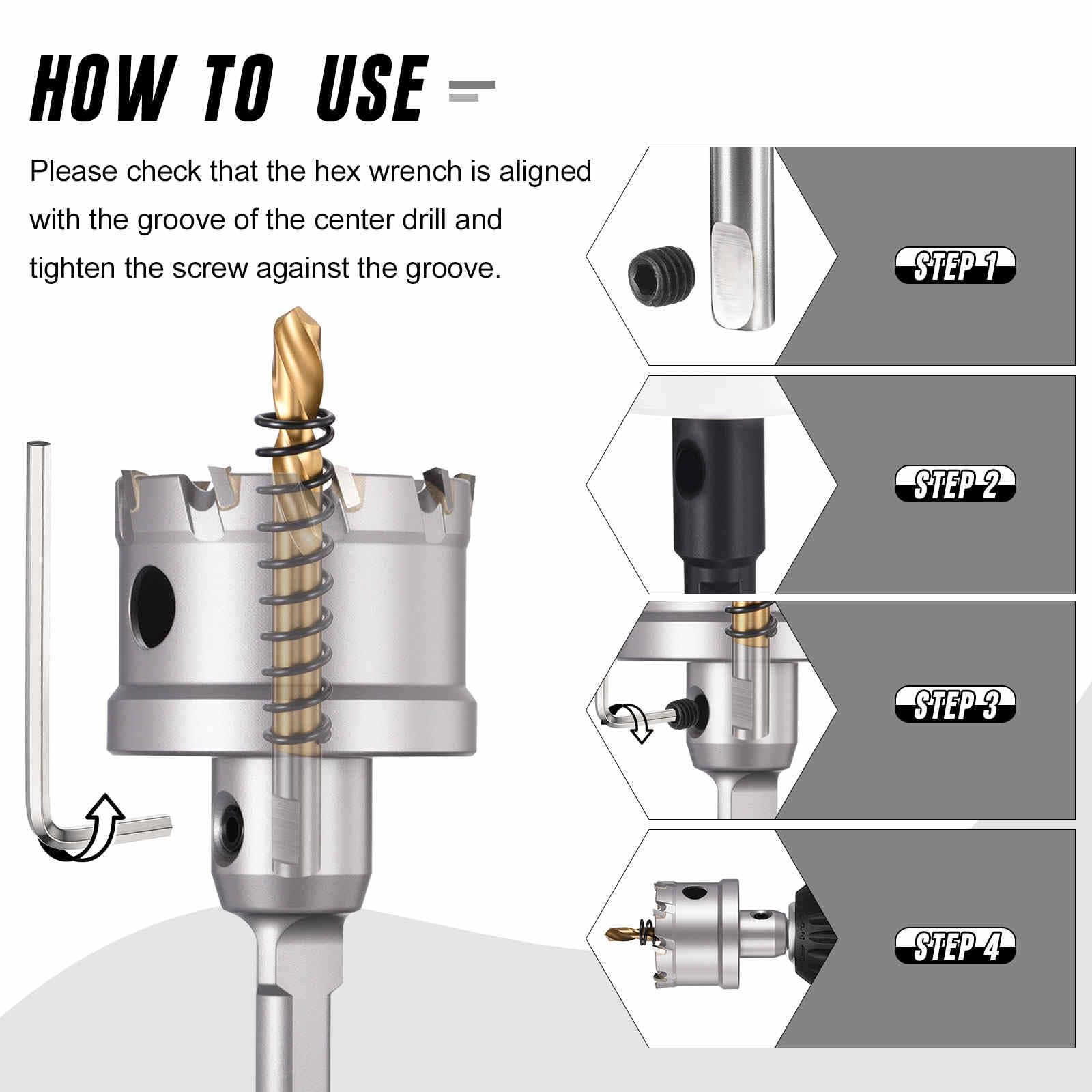 HOW TO USE

Please check that the hex wrench is aligned with the groove of the center drill and tighten the screw against the groove.

STEP 1

STEP 2

STEP 3

STEP 4