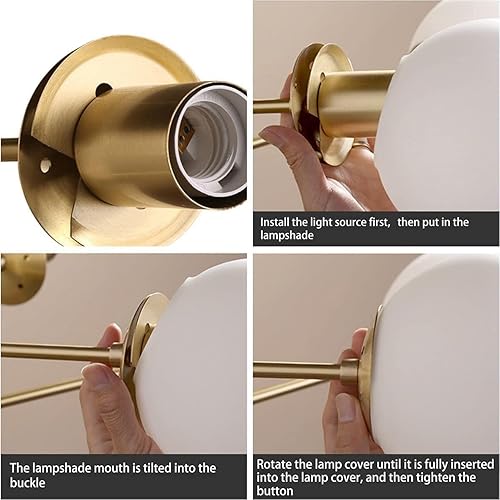 Install the light source first,  then put in the lampshade

The lampshade mouth is tilted into the buckle

Rotate the lamp cover until it is fully inserted into the lamp cover, and then tighten the button