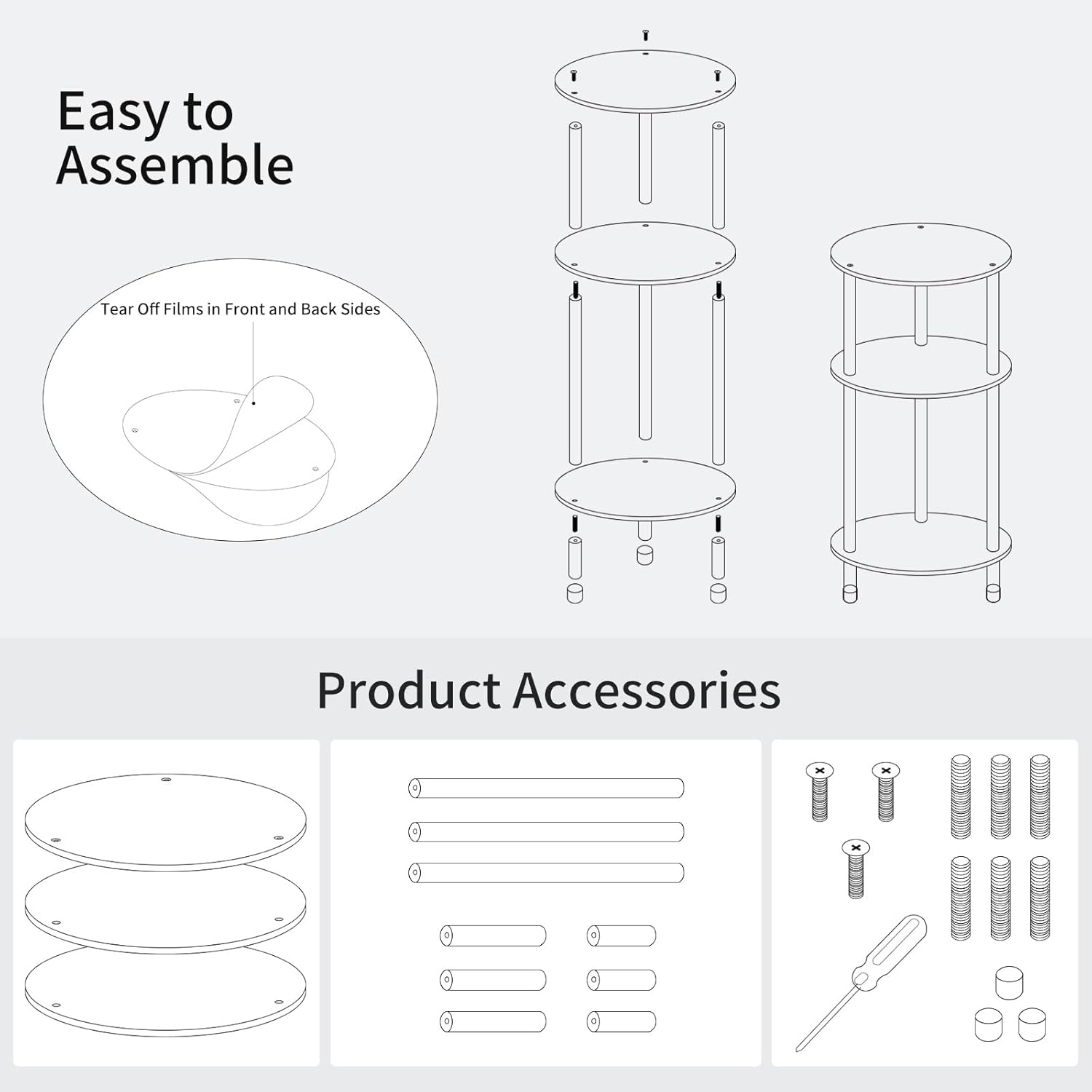 Easy to Assemble

Tear Off Films in Front and Back Sides

Product Accessories