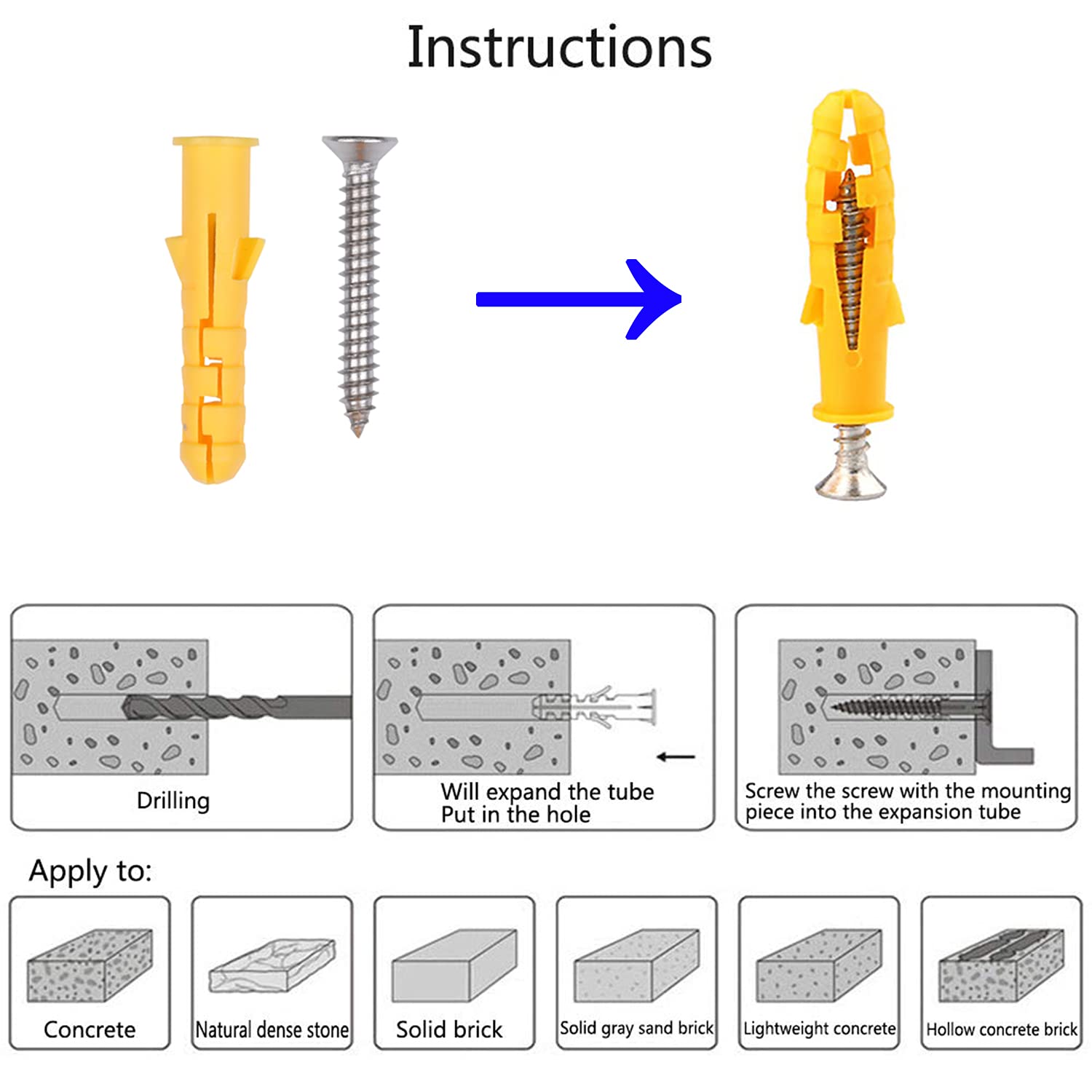 Instructions

Drilling

Will expand the tube
Put in the hole

Screw the screw with the mounting piece into the expansion tube

Apply to:

Concrete

Natural dense stone

Solid brick

Solid gray sand brick

Lightweight concrete

Hollow concrete brick