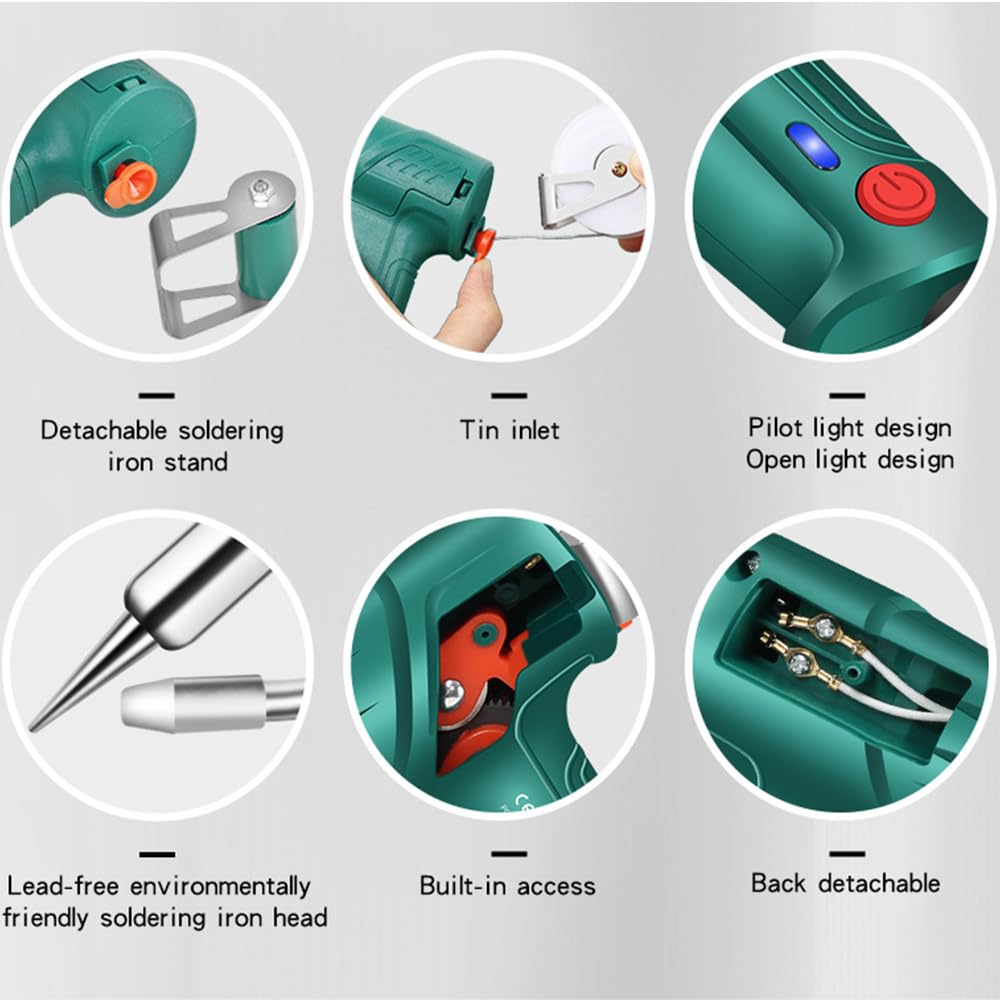 Detachable soldering iron stand

Tin inlet

Pilot light design
Open light design

Lead-free environmentally friendly soldering iron head

Built-in access

Back detachable