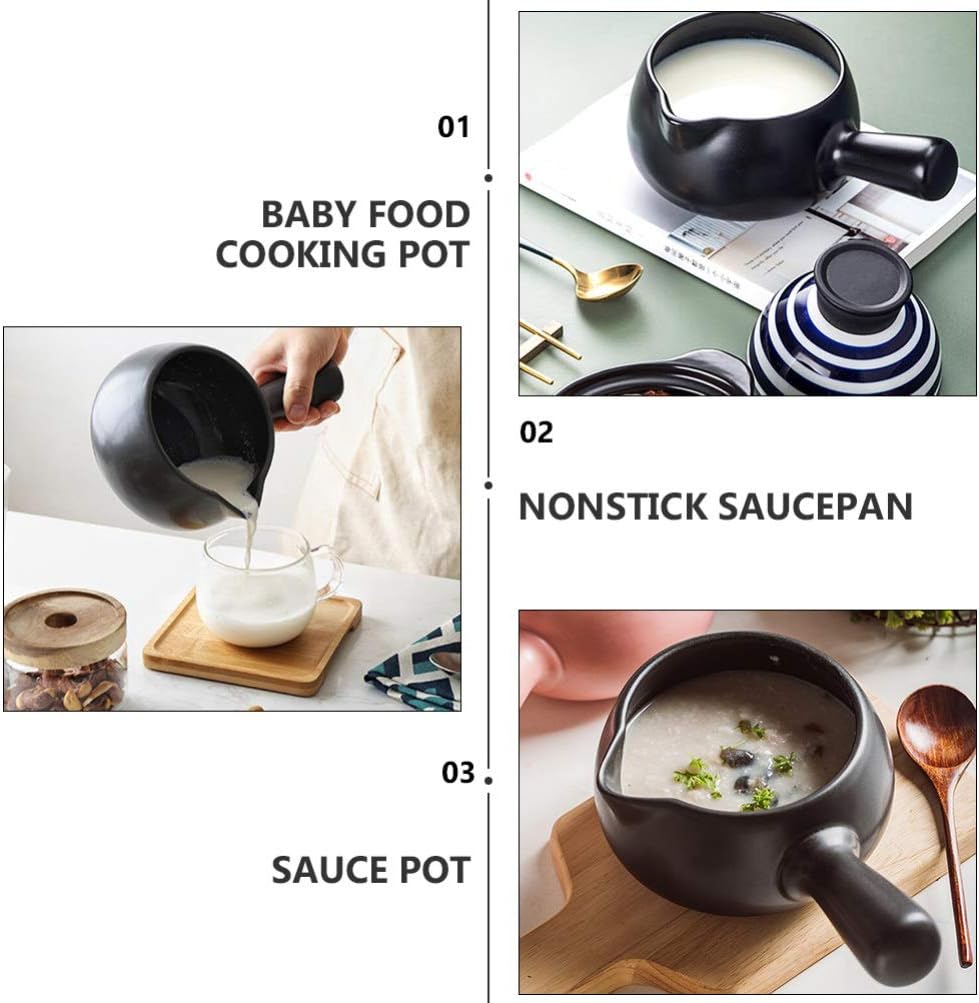 01

BABY FOOD COOKING POT

02

NONSTICK SAUCEPAN

03

SAUCE POT