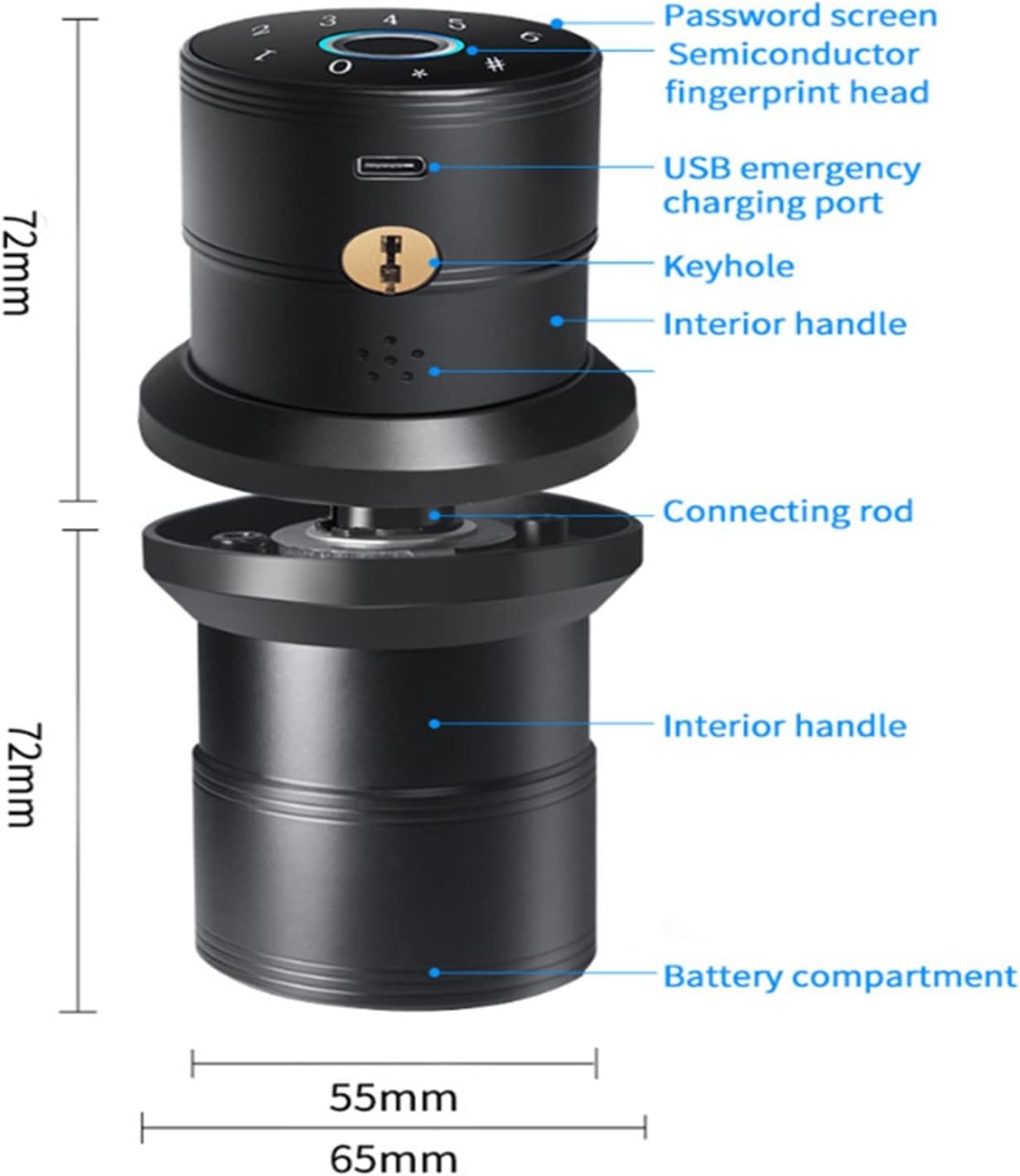 2 3 4 5 6
1 0 * #

Password screen
Semiconductor fingerprint head
USB emergency charging port
Keyhole
Interior handle
Connecting rod
Interior handle
Battery compartment

72mm
72mm
55mm
65mm