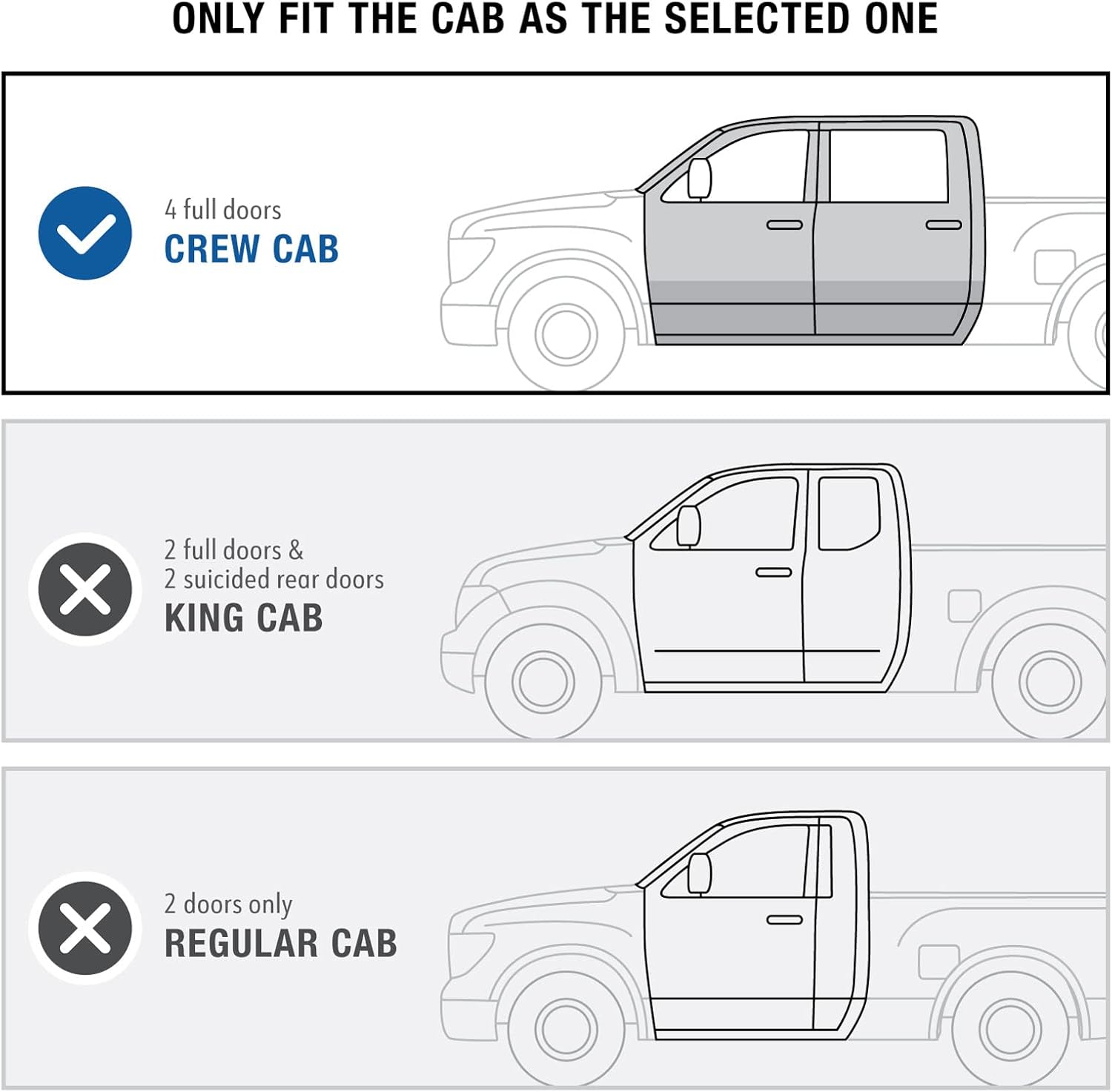 ONLY FIT THE CAB AS THE SELECTED ONE

4 full doors
CREW CAB

2 full doors &
2 suicided rear doors
KING CAB

2 doors only
REGULAR CAB