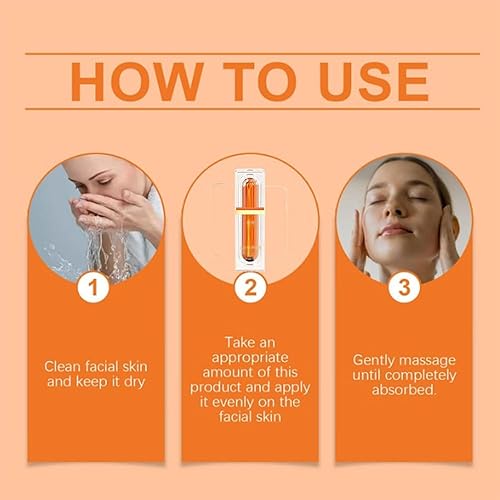 HOW TO USE

1

Clean facial skin and keep it dry

2

Take an appropriate amount of this product and apply it evenly on the facial skin

3

Gently massage until completely absorbed.