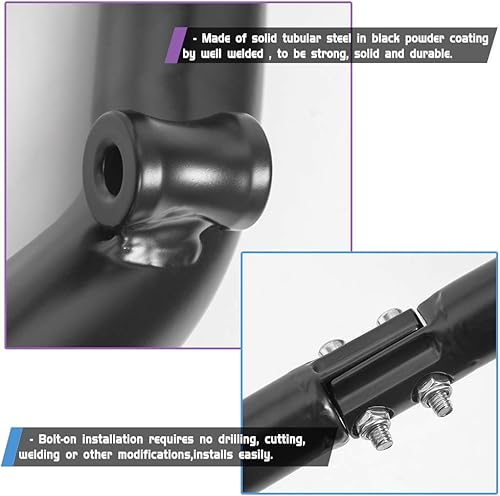 - Made of solid tubular steel in black powder coating by well welded , to be strong, solid and durable.

- Bolt-on installation requires no drilling, cutting, welding or other modifications,installs easily.