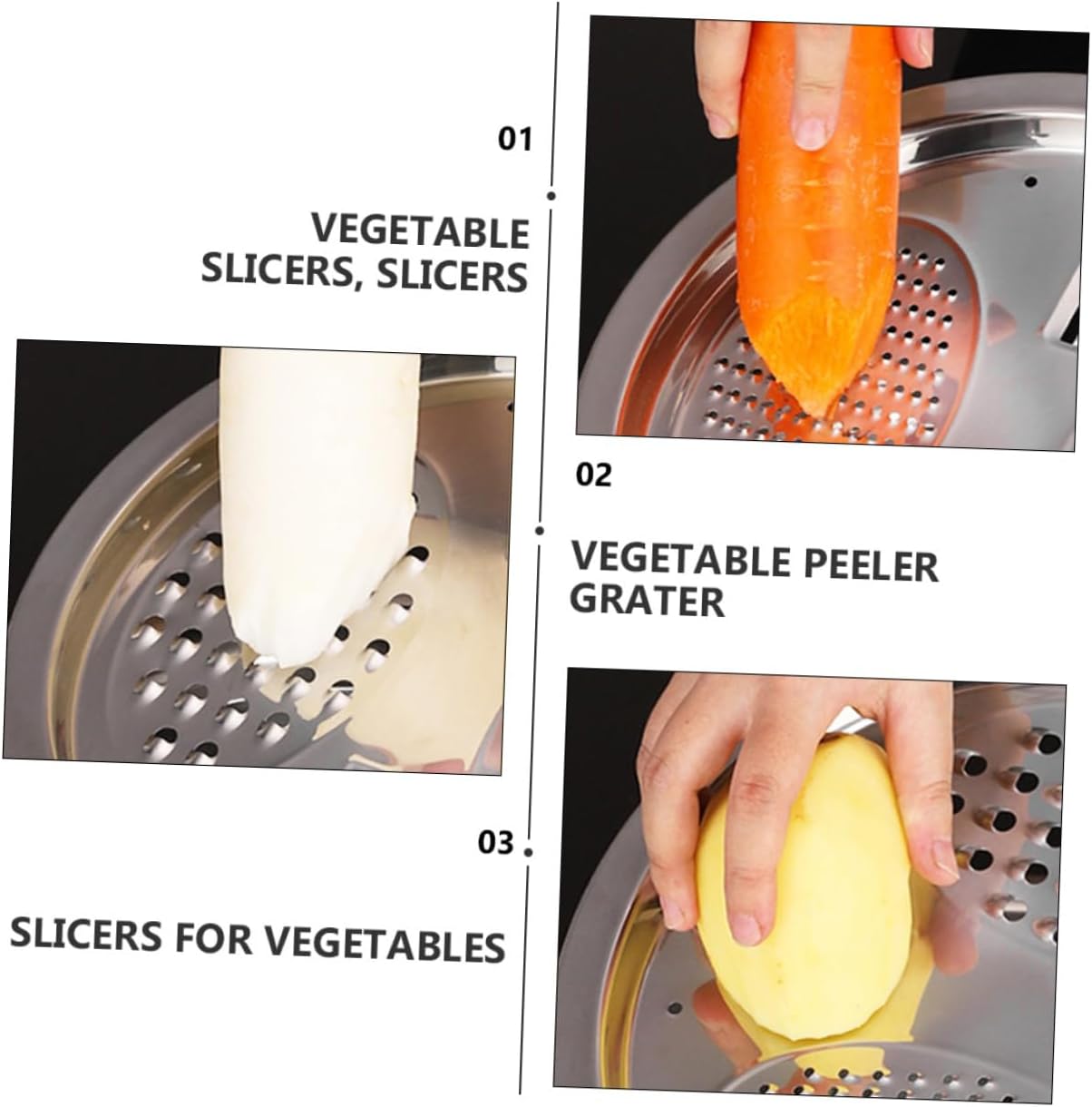 01

VEGETABLE SLICERS, SLICERS

02

VEGETABLE PEELER GRATER

03

SLICERS FOR VEGETABLES