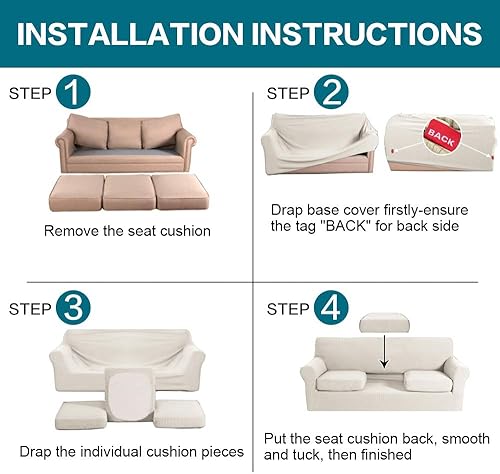 INSTALLATION INSTRUCTIONS

STEP 1

Remove the seat cushion

STEP 2

BACK

Drap base cover firstly-ensure the tag "BACK" for back side

STEP 3

Drap the individual cushion pieces

STEP 4

Put the seat cushion back, smooth and tuck, then finished