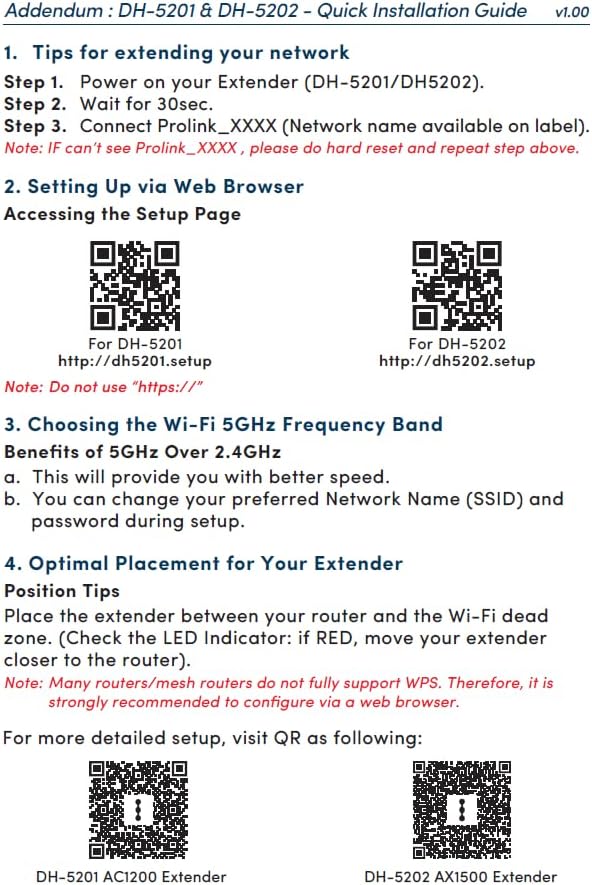 Addendum : DH-5201 & DH-5202 - Quick Installation Guide v1.00

1. Tips for extending your network

Step 1. Power on your Extender (DH-5201/DH5202).
Step 2. Wait for 30sec.
Step 3. Connect Prolink_XXXX (Network name available on label).
Note: IF can't see Prolink_XXXX , please do hard reset and repeat step above.

2. Setting Up via Web Browser

Accessing the Setup Page

For DH-5201
http://dh5201.setup

For DH-5202
http://dh5202.setup

Note: Do not use "https://"

3. Choosing the Wi-Fi 5GHz Frequency Band

Benefits of 5GHz Over 2.4GHz
a. This will provide you with better speed.
b. You can change your preferred Network Name (SSID) and password during setup.

4. Optimal Placement for Your Extender

Position Tips
Place the extender between your router and the Wi-Fi dead zone. (Check the LED Indicator: if RED, move your extender closer to the router).
Note: Many routers/mesh routers do not fully support WPS. Therefore, it is strongly recommended to configure via a web browser.

For more detailed setup, visit QR as following:

DH-5201 AC1200 Extender

DH-5202 AX1500 Extender