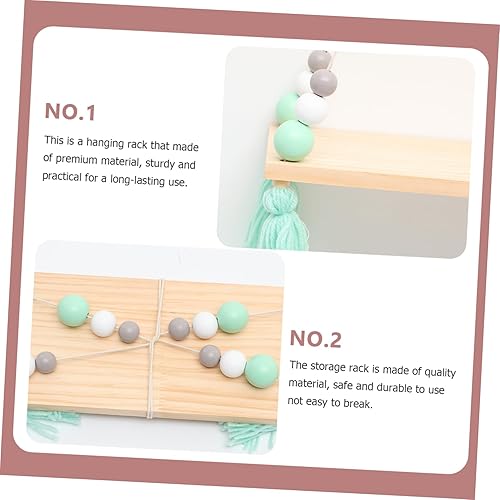 NO.1

This is a hanging rack that made of premium material, sturdy and practical for a long-lasting use.

NO.2

The storage rack is made of quality material, safe and durable to use not easy to break.