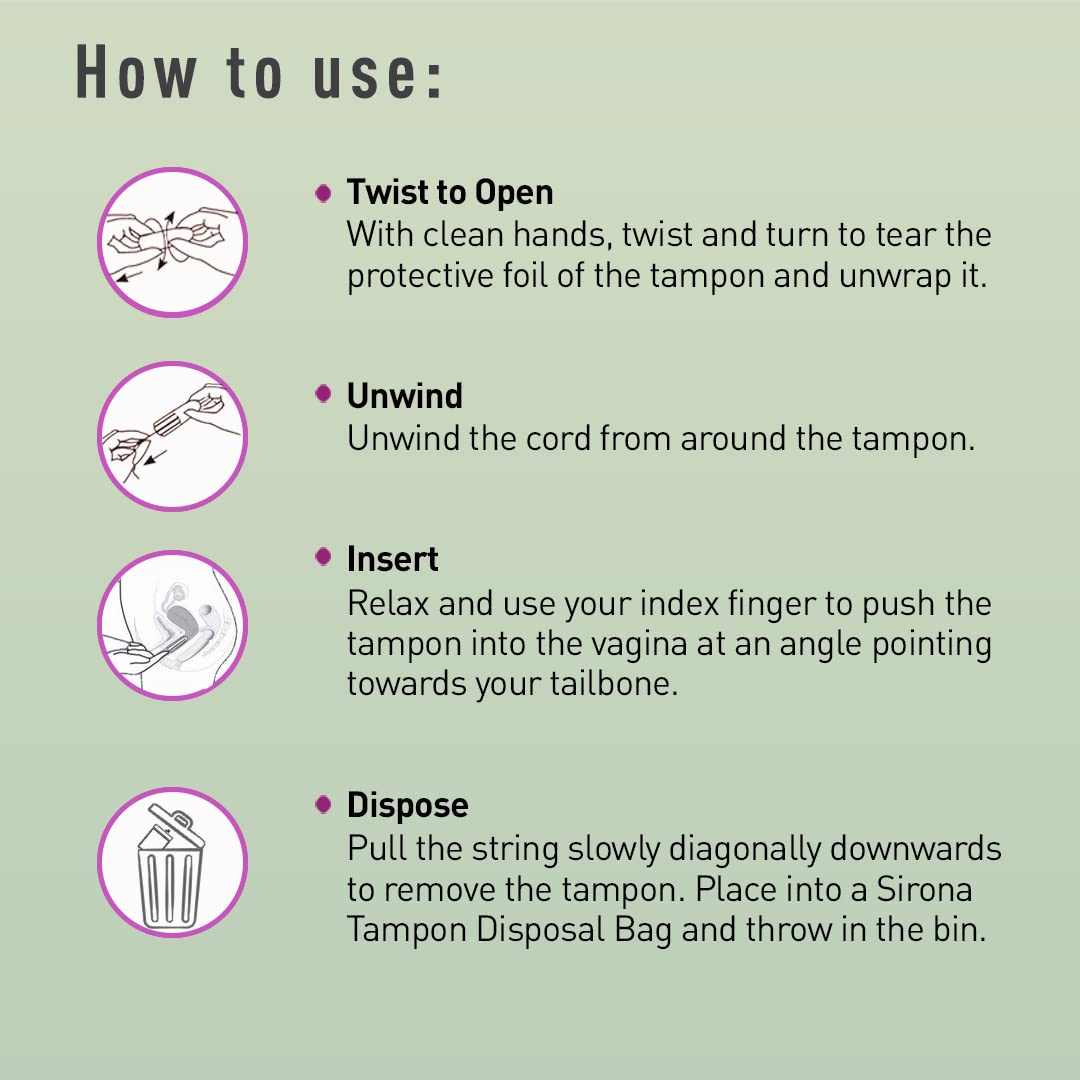 How to use:

Twist to Open
With clean hands, twist and turn to tear the protective foil of the tampon and unwrap it.

Unwind
Unwind the cord from around the tampon.

Insert
Relax and use your index finger to push the tampon into the vagina at an angle pointing towards your tailbone.

Dispose
Pull the string slowly diagonally downwards to remove the tampon. Place into a Sirona Tampon Disposal Bag and throw in the bin.