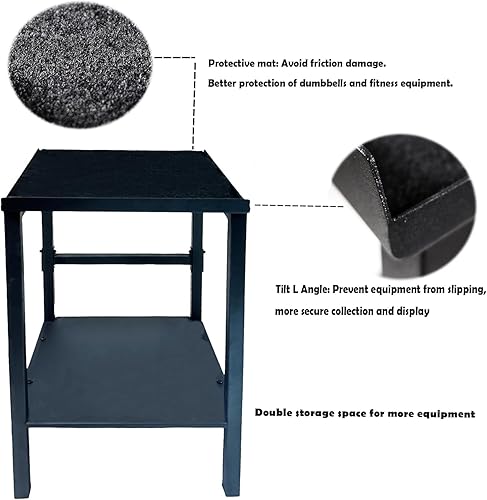 Protective mat: Avoid friction damage.
Better protection of dumbbells and fitness equipment.

Tilt L Angle: Prevent equipment from slipping, more secure collection and display

Double storage space for more equipment