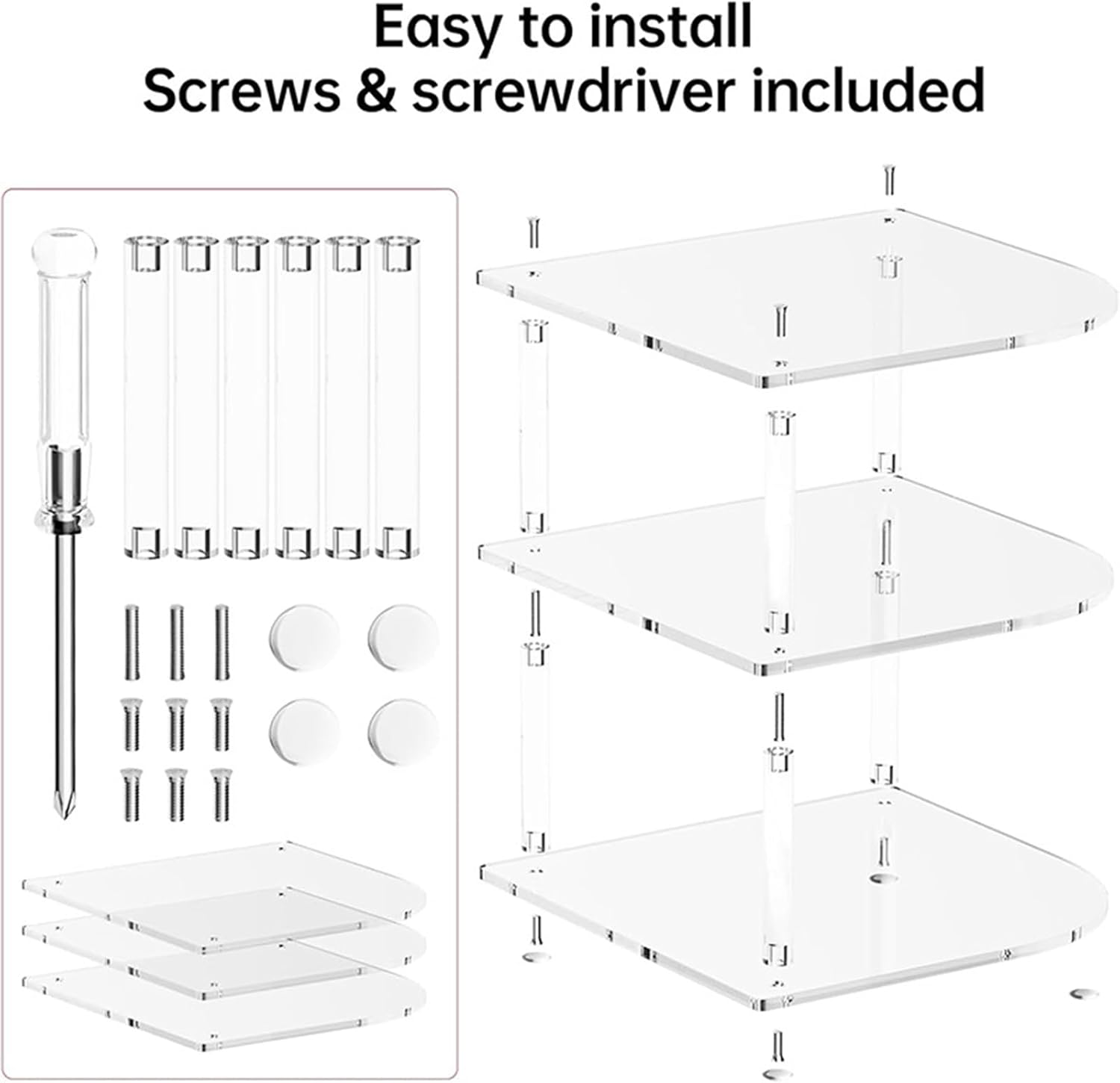 Easy to install
Screws & screwdriver included