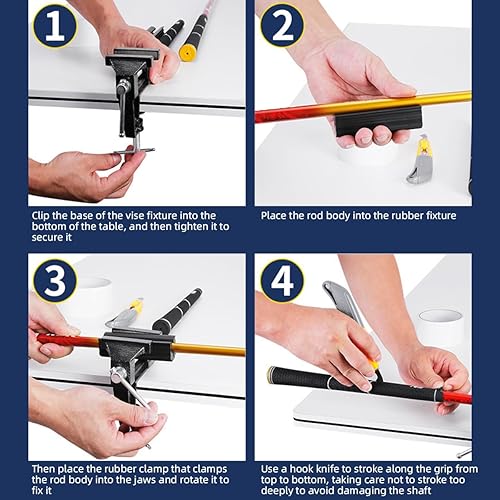 1

Clip the base of the vise fixture into the bottom of the table, and then tighten it to secure it

2

Place the rod body into the rubber fixture

3

Then place the rubber clamp that clamps the rod body into the jaws and rotate it to fix it

4

Use a hook knife to stroke along the grip from top to bottom, taking care not to stroke too deeply to avoid damaging the shaft