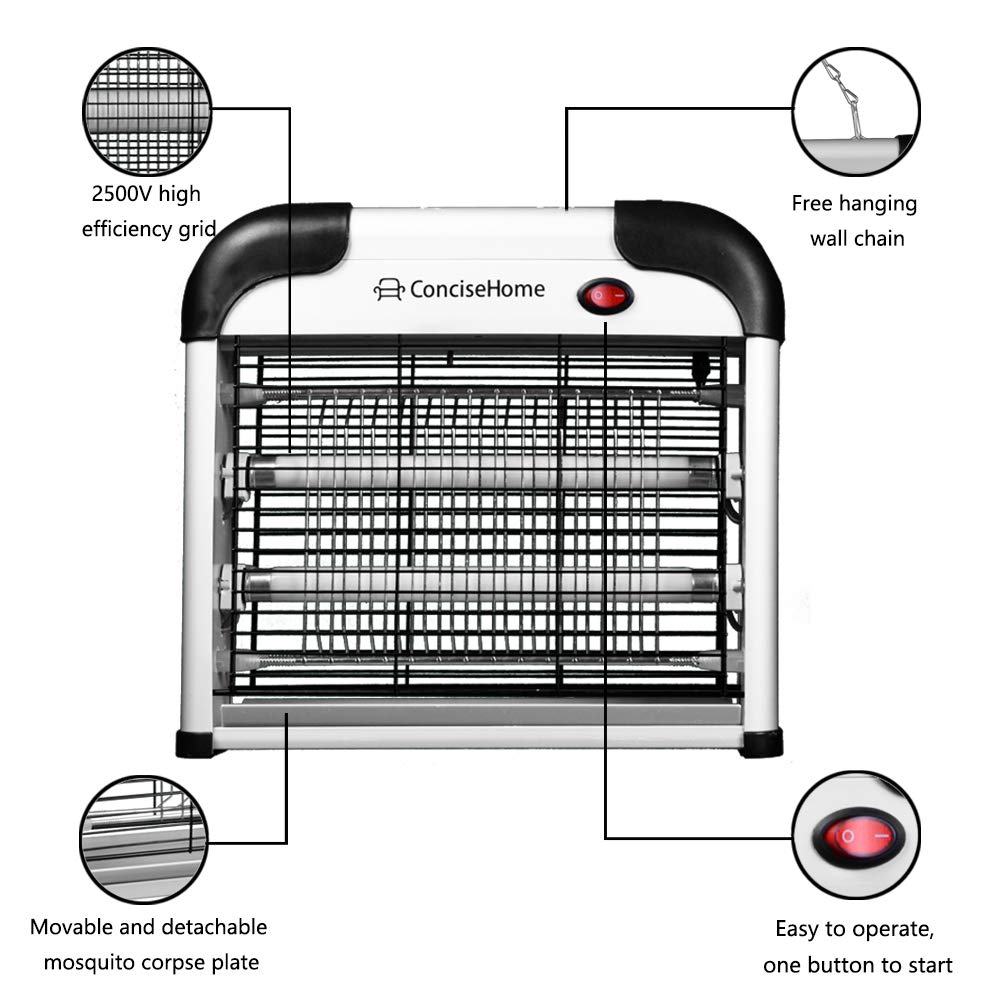 2500V high efficiency grid

Free hanging wall chain

ConciseHome

Movable and detachable mosquito corpse plate

Easy to operate, one button to start