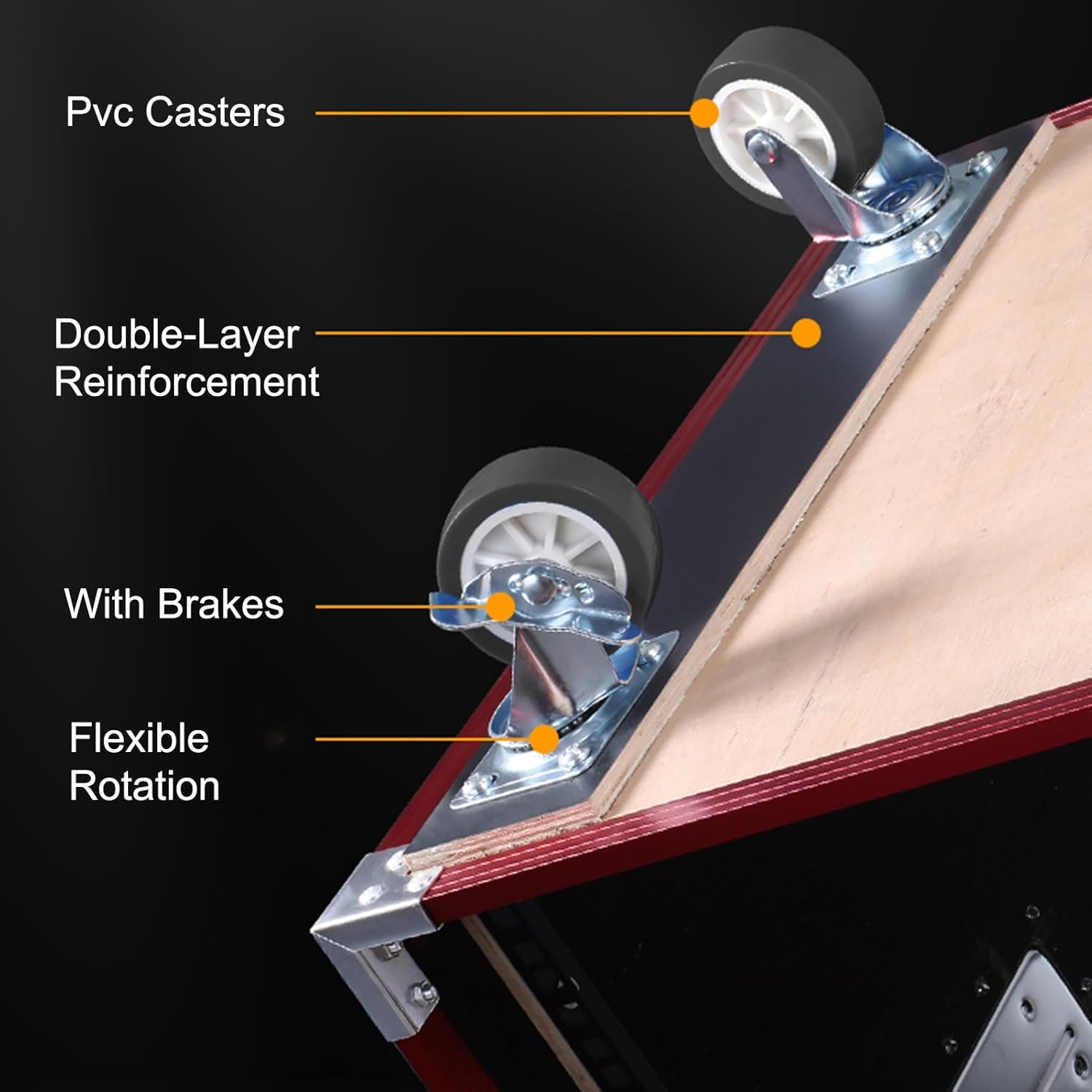 Pvc Casters

Double-Layer Reinforcement

With Brakes

Flexible Rotation