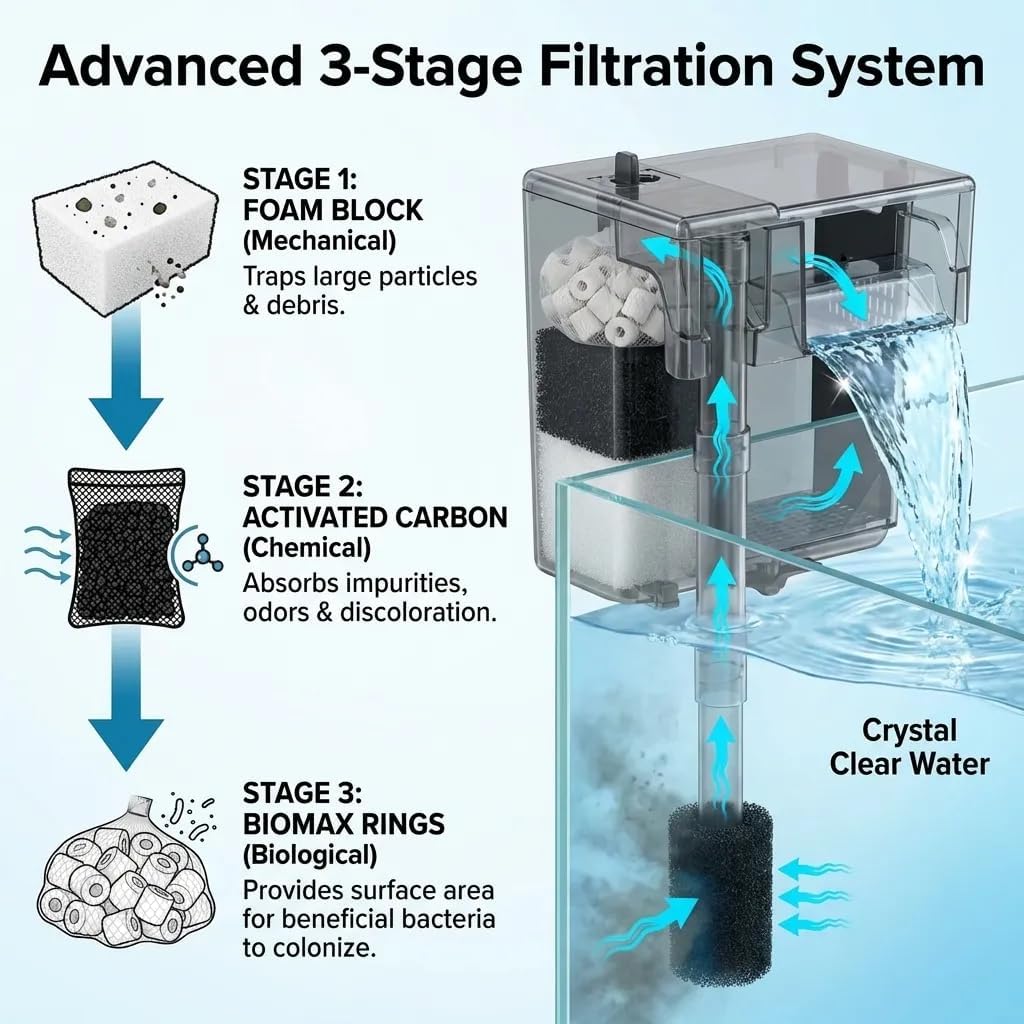 Advanced 3-Stage Filtration System

STAGE 1:
FOAM BLOCK
(Mechanical)
Traps large particles & debris.

STAGE 2:
ACTIVATED CARBON
(Chemical)
Absorbs impurities, odors & discoloration.

STAGE 3:
BIOMAX RINGS
(Biological)
Provides surface area for beneficial bacteria to colonize.

Crystal Clear Water