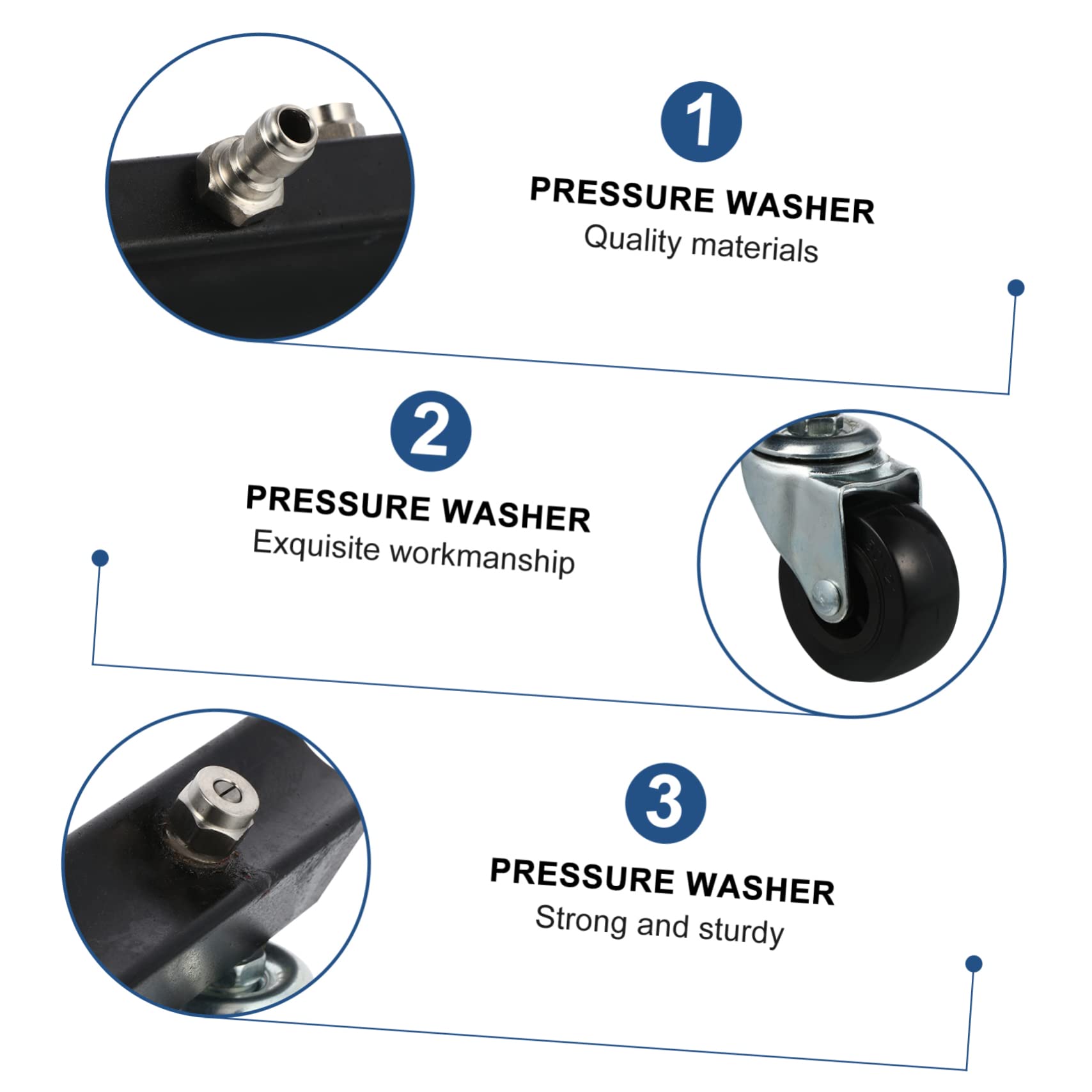 1

PRESSURE WASHER
Quality materials

2

PRESSURE WASHER
Exquisite workmanship

3

PRESSURE WASHER
Strong and sturdy