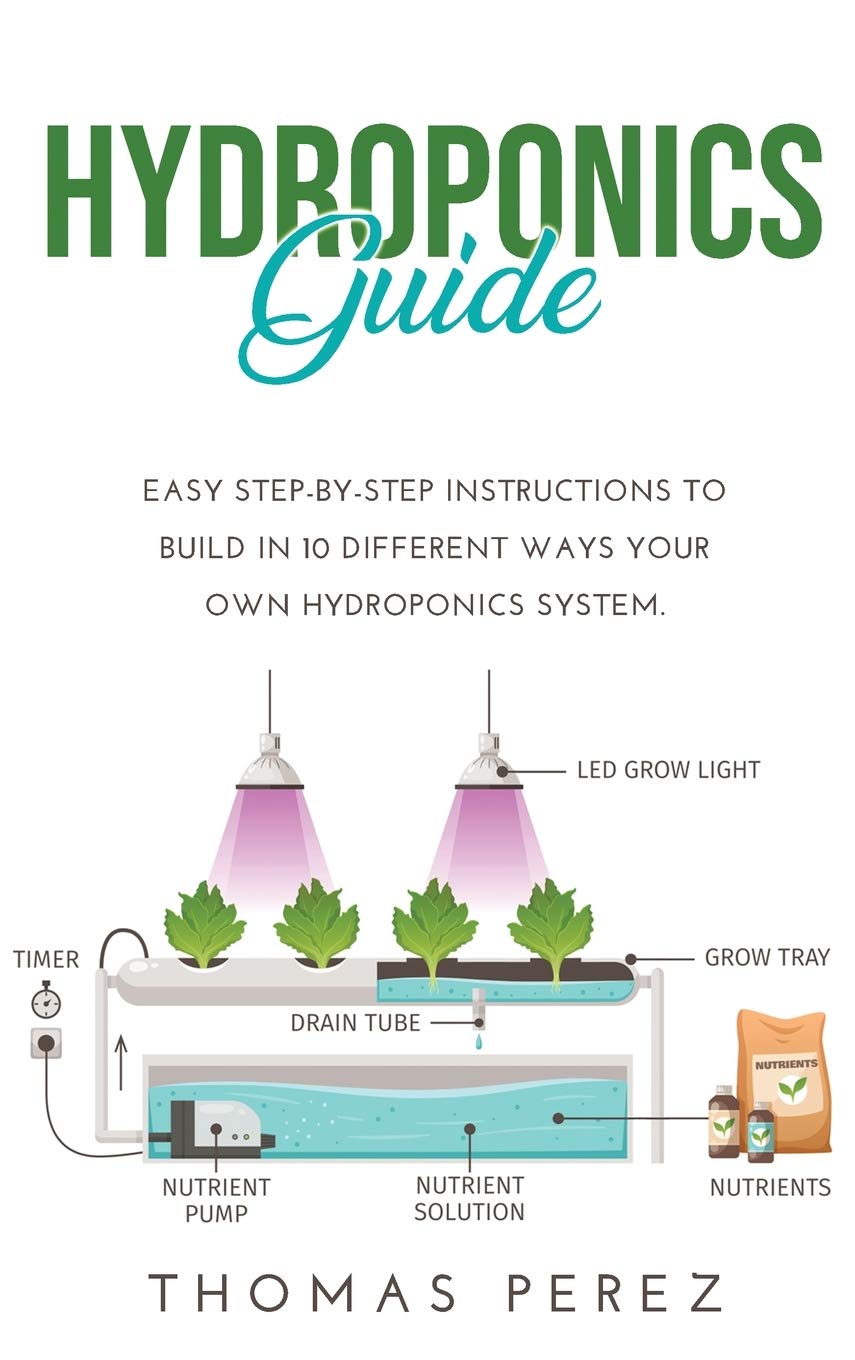 HYDROPONICS
Guide

EASY STEP-BY-STEP INSTRUCTIONS TO BUILD IN 10 DIFFERENT WAYS YOUR OWN HYDROPONICS SYSTEM.

LED GROW LIGHT

TIMER

GROW TRAY

DRAIN TUBE

NUTRIENTS

NUTRIENT PUMP

NUTRIENT SOLUTION

NUTRIENTS

THOMAS PEREZ