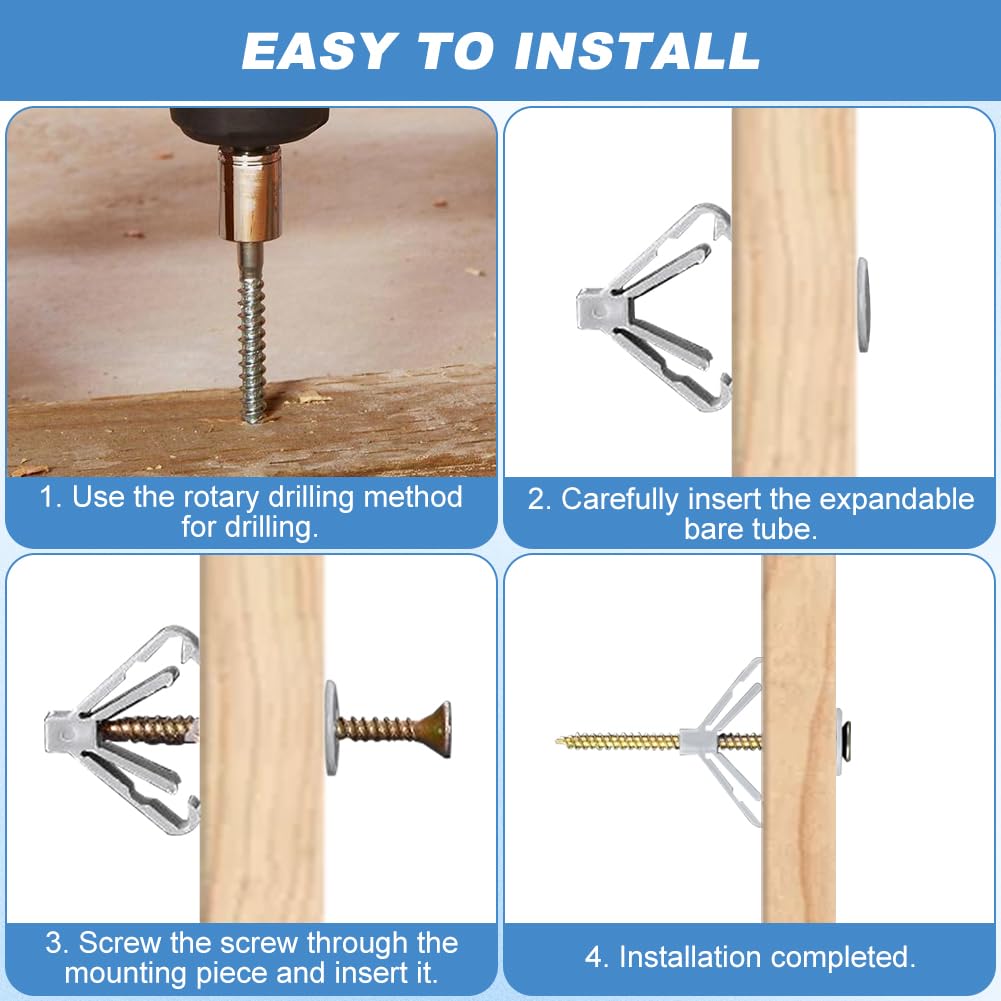 EASY TO INSTALL

1. Use the rotary drilling method for drilling.

2. Carefully insert the expandable bare tube.

3. Screw the screw through the mounting piece and insert it.

4. Installation completed.