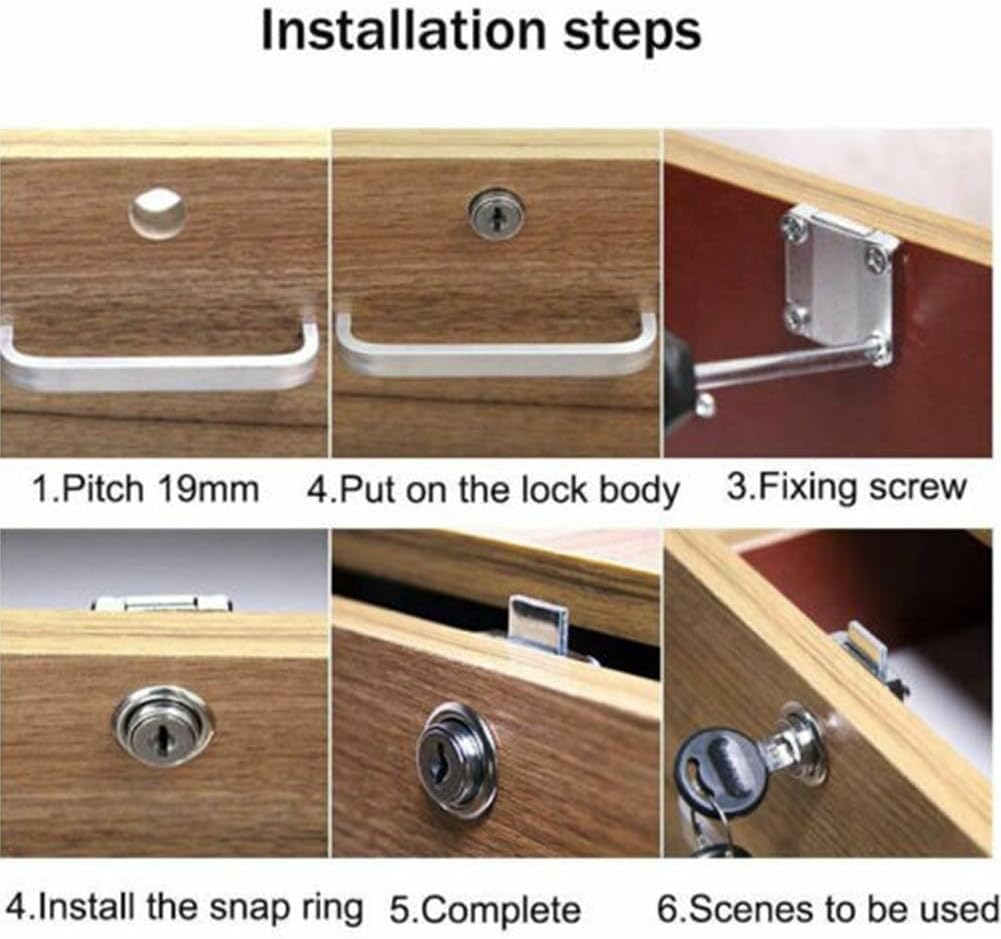 Installation steps

1.Pitch 19mm

4.Put on the lock body

3.Fixing screw

4.Install the snap ring

5.Complete

6.Scenes to be used