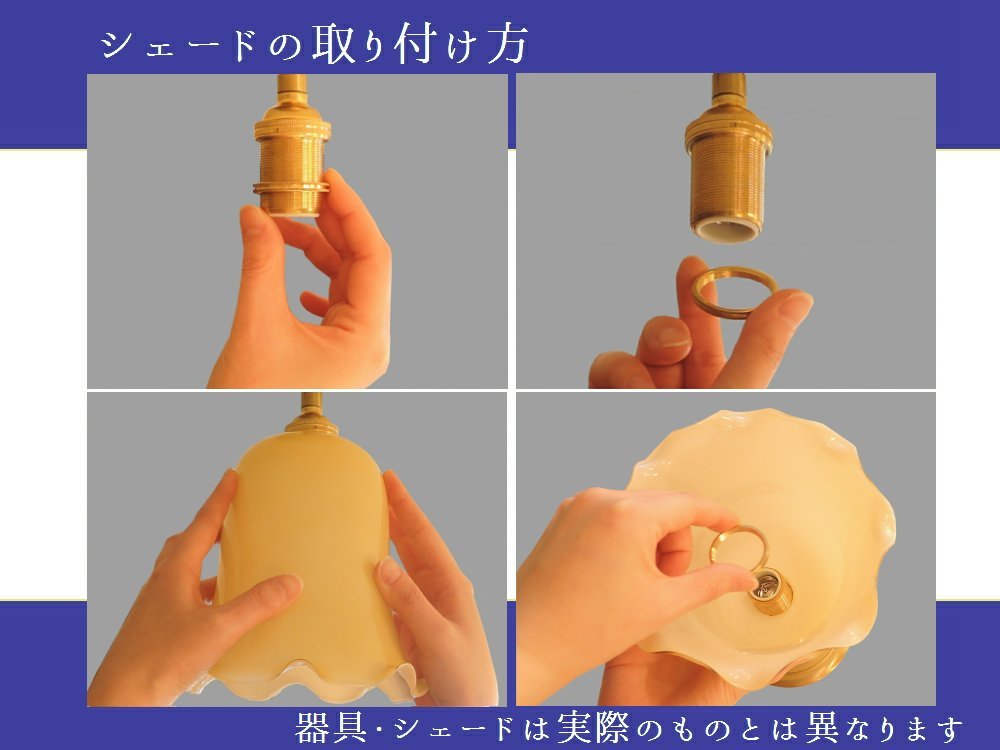 シェードの取り付け方

器具・シェードは実際のものとは異なります