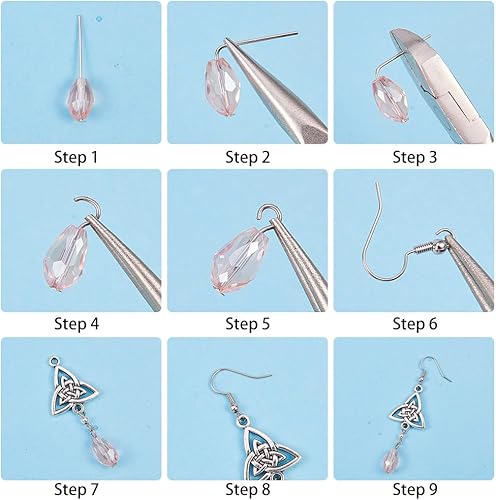 Step 1

Step 2

Step 3

Step 4

Step 5

Step 6

Step 7

Step 8

Step 9