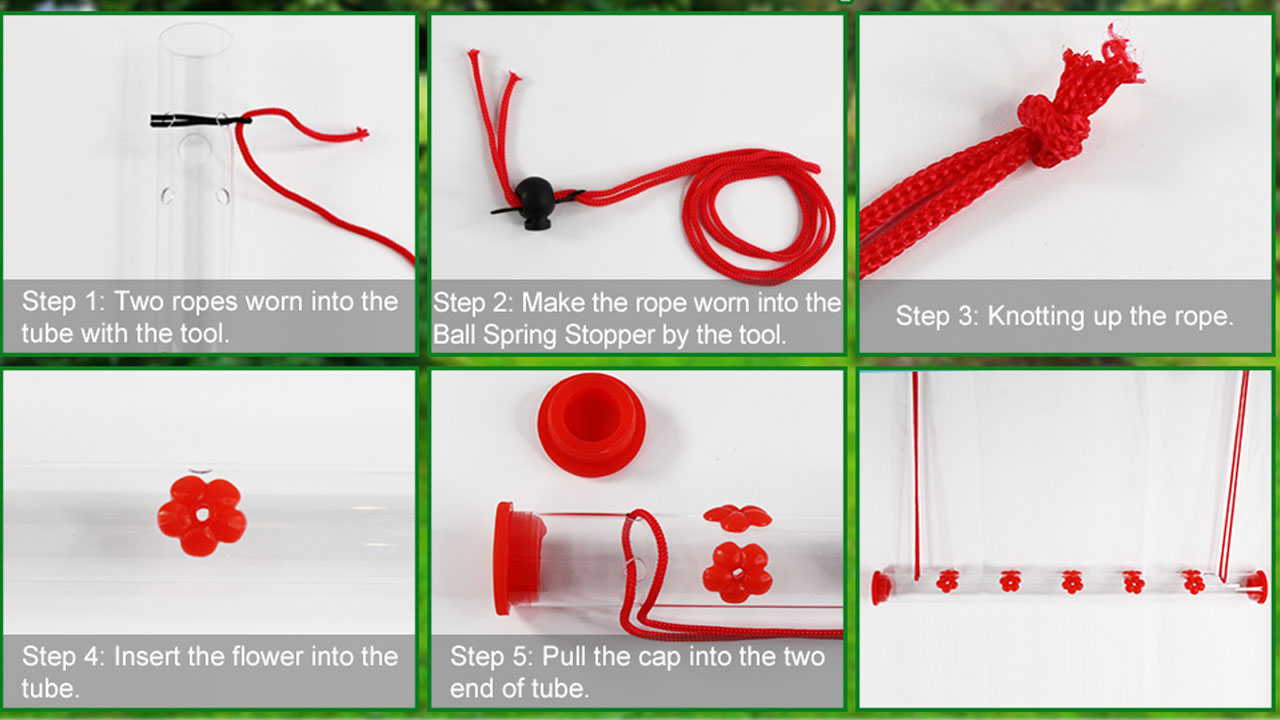 Step 1: Two ropes worn into the tube with the tool.

Step 2: Make the rope worn into the Ball Spring Stopper by the tool.

Step 3: Knotting up the rope.

Step 4: Insert the flower into the tube.

Step 5: Pull the cap into the two end of tube.