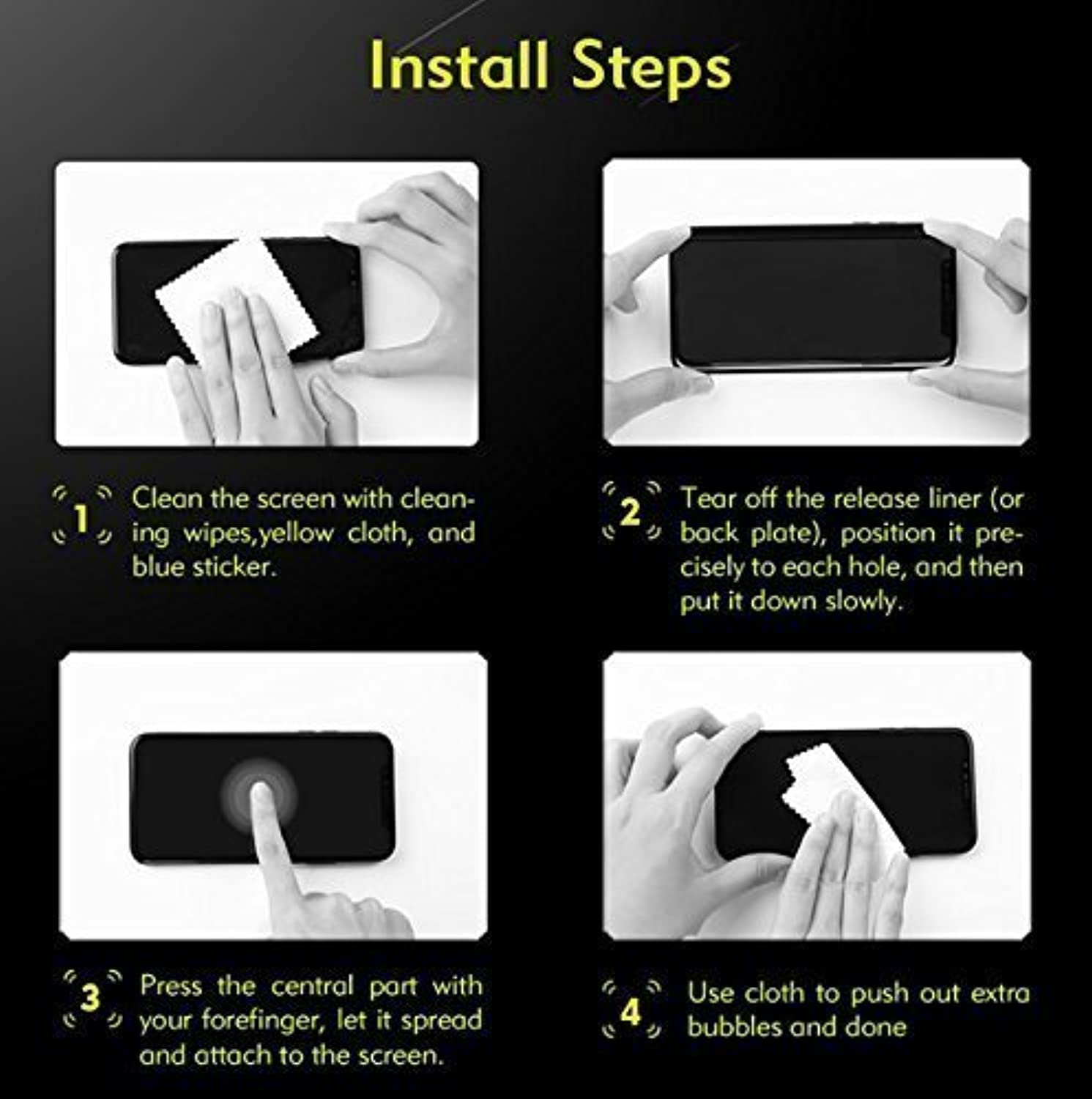 Install Steps

1 Clean the screen with cleaning wipes,yellow cloth, and blue sticker.

2 Tear off the release liner (or back plate), position it precisely to each hole, and then put it down slowly.

3 Press the central part with your forefinger, let it spread and attach to the screen.

4 Use cloth to push out extra bubbles and done