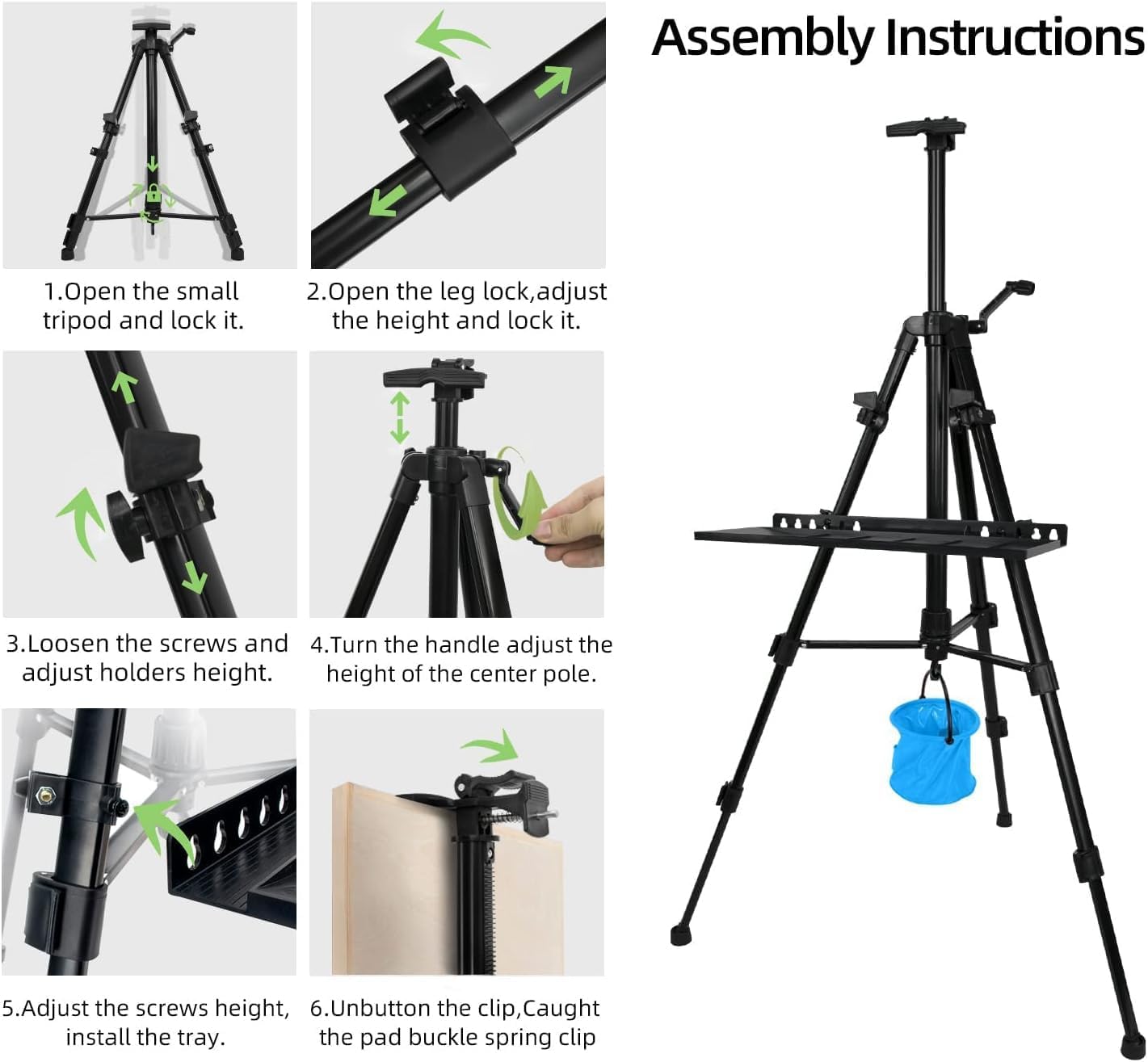 Assembly Instructions

1.Open the small tripod and lock it.

2.Open the leg lock,adjust the height and lock it.

3.Loosen the screws and adjust holders height.

4.Turn the handle adjust the height of the center pole.

5.Adjust the screws height, install the tray.

6.Unbutton the clip,Caught the pad buckle spring clip