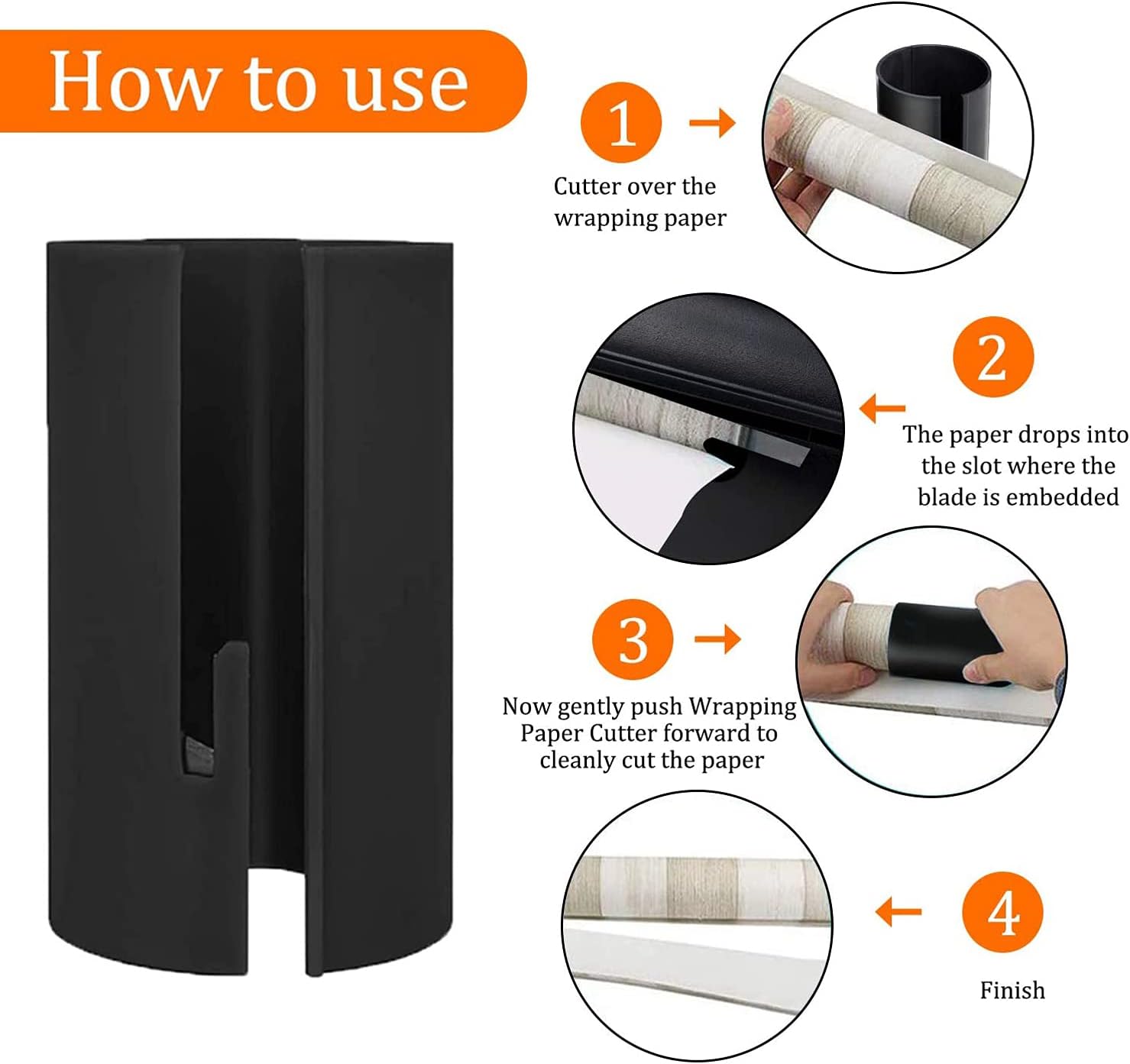 How to use

1

Cutter over the wrapping paper

2

The paper drops into the slot where the blade is embedded

3

Now gently push Wrapping Paper Cutter forward to cleanly cut the paper

4

Finish