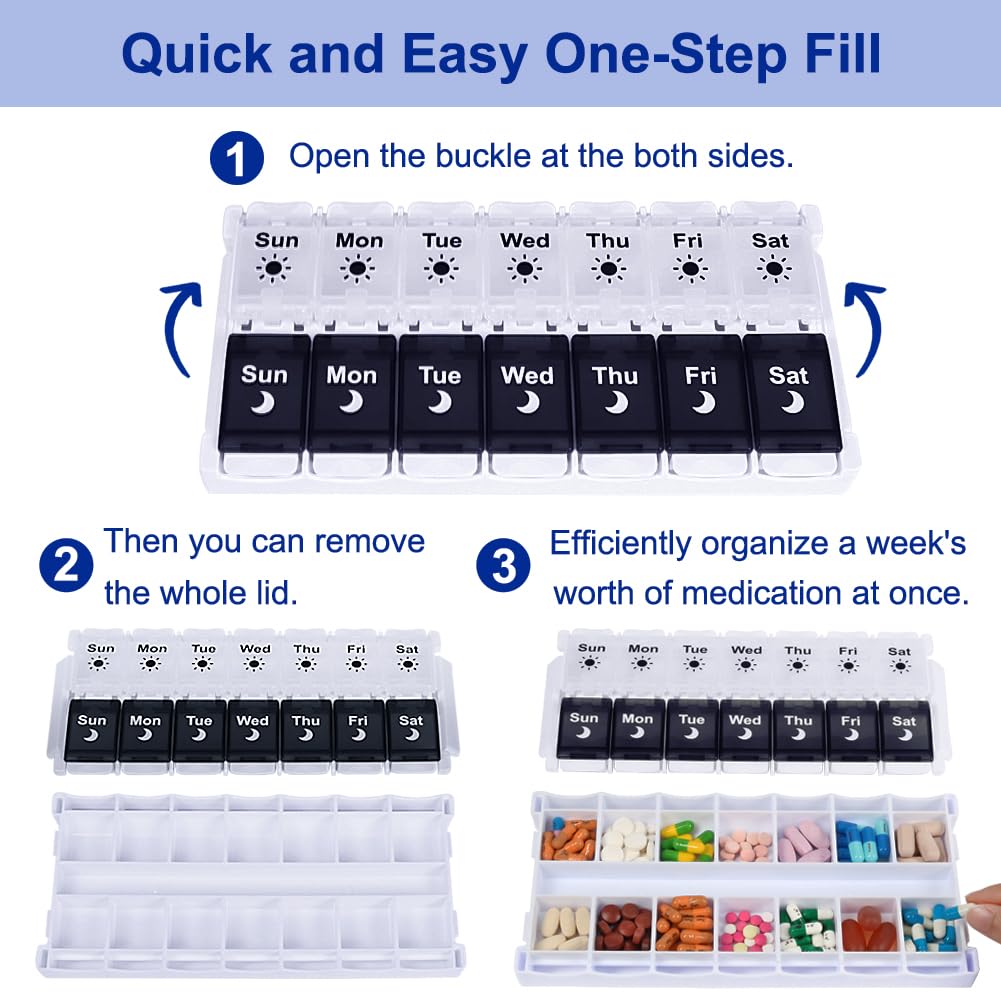 Quick and Easy One-Step Fill

1 Open the buckle at the both sides.

Sun Mon Tue Wed Thu Fri Sat

Sun Mon Tue Wed Thu Fri Sat

2 Then you can remove the whole lid.

Sun Mon Tue Wed Thu Fri Sat

Sun Mon Tue Wed Thu Fri Sat

3 Efficiently organize a week's worth of medication at once.

Sun Mon Tue Wed Thu Fri Sat

Sun Mon Tue Wed Thu Fri Sat