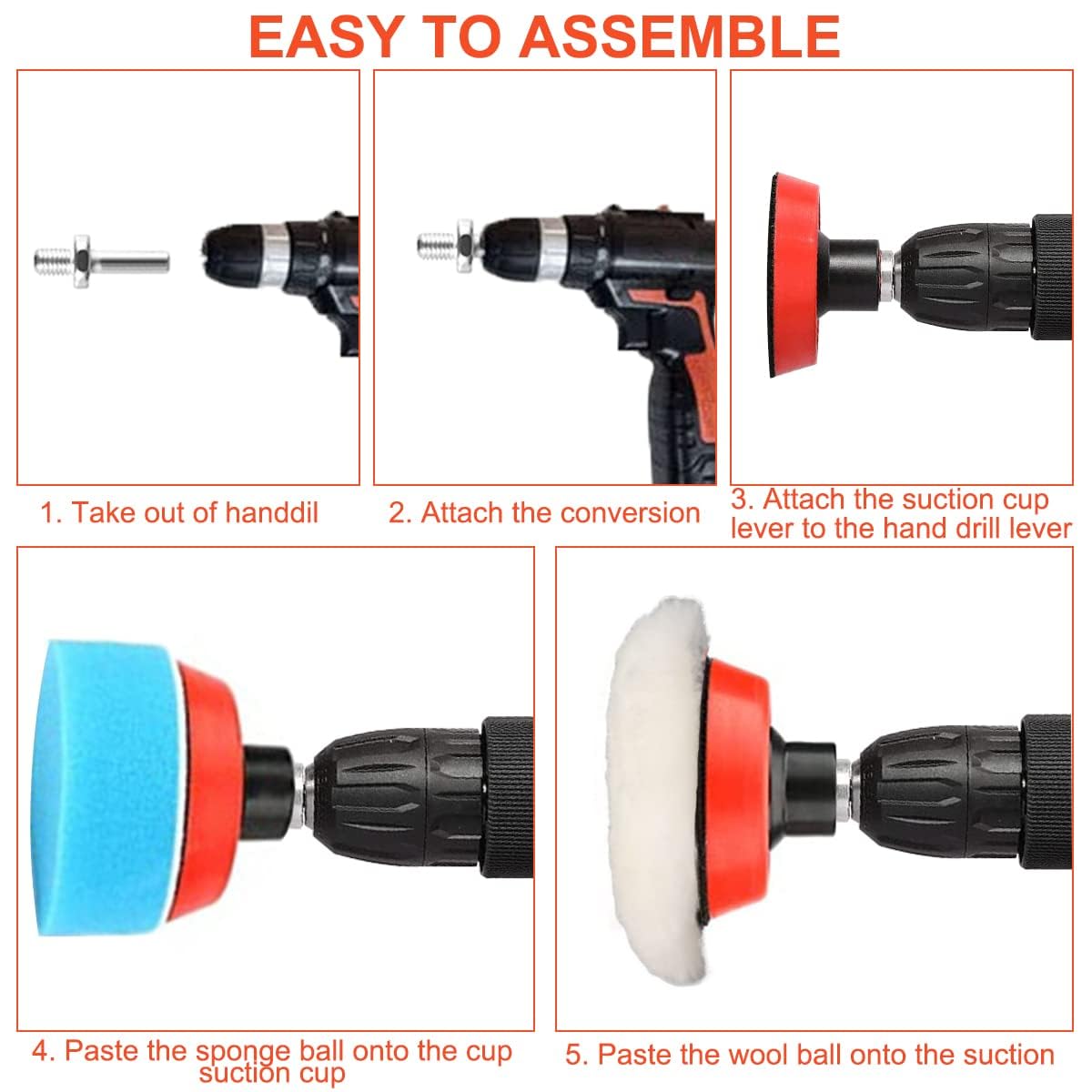 EASY TO ASSEMBLE

1. Take out of handdil

2. Attach the conversion

3. Attach the suction cup lever to the hand drill lever

4. Paste the sponge ball onto the cup suction cup

5. Paste the wool ball onto the suction