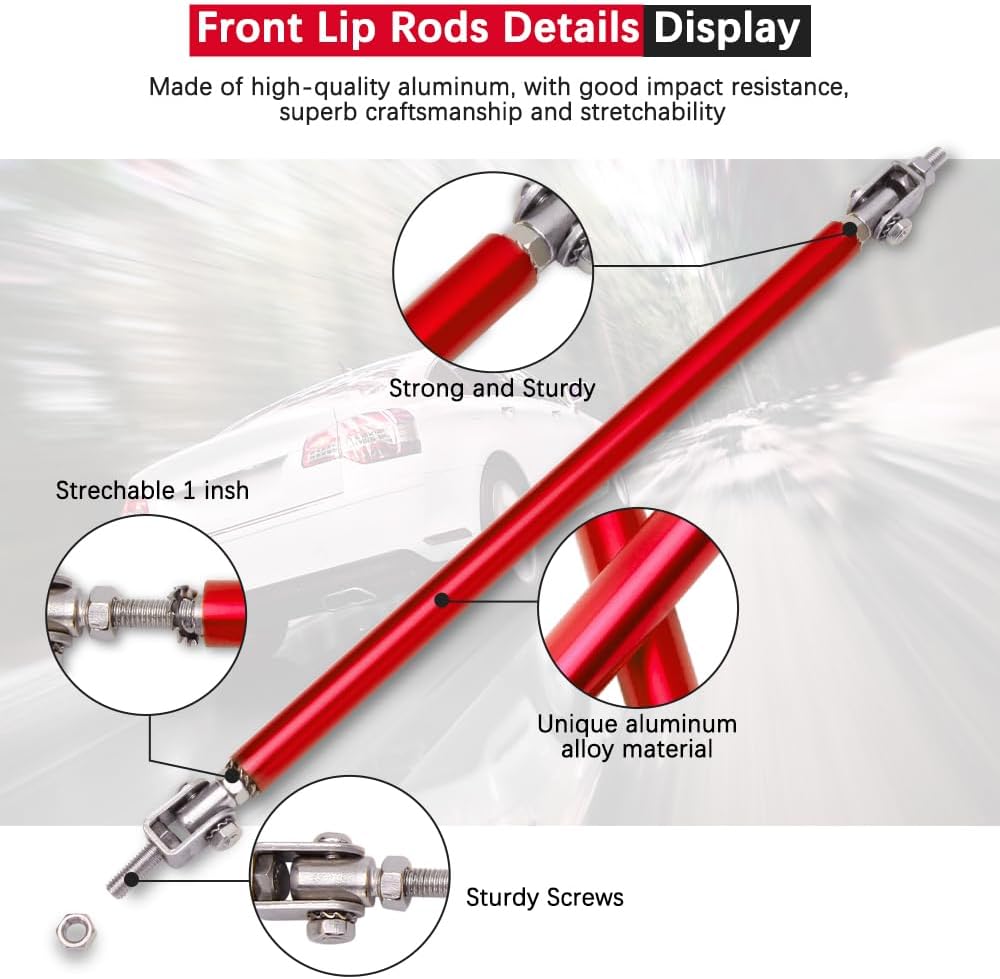 Front Lip Rods Details Display

Made of high-quality aluminum, with good impact resistance, superb craftsmanship and stretchability

Strong and Sturdy

Strechable 1 insh

Unique aluminum alloy material

Sturdy Screws